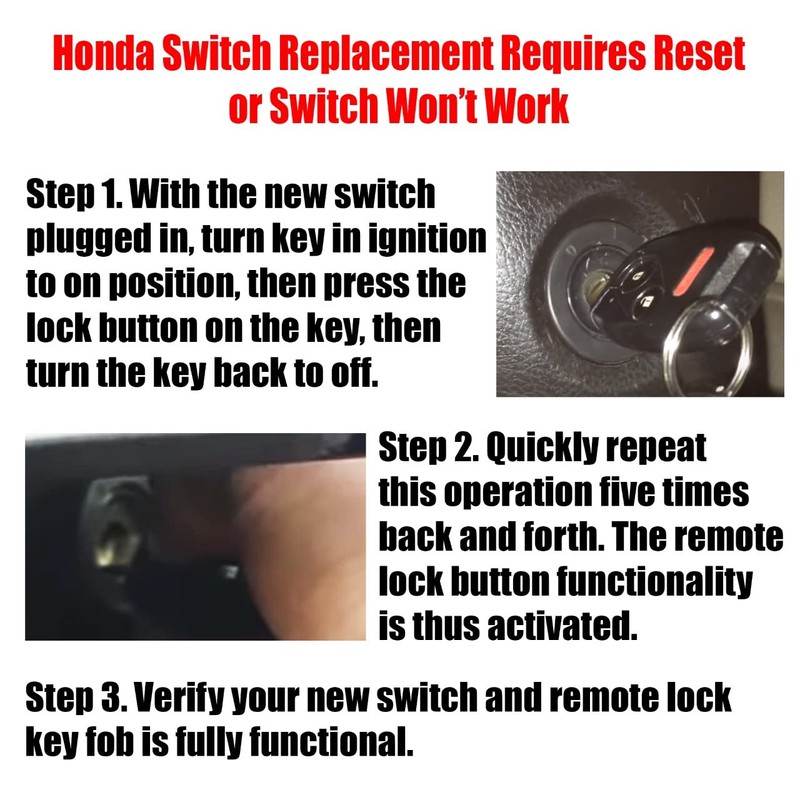 Honda Switch Replacement Requires Reset or Switch Won't Work

Step 1. With the new switch plugged in, turn key in ignition to on position, then press the lock button on the key, then turn the key back to off.

Step 2. Quickly repeat this operation five times back and forth. The remote lock button functionality is thus activated.

Step 3. Verify your new switch and remote lock key fob is fully functional.