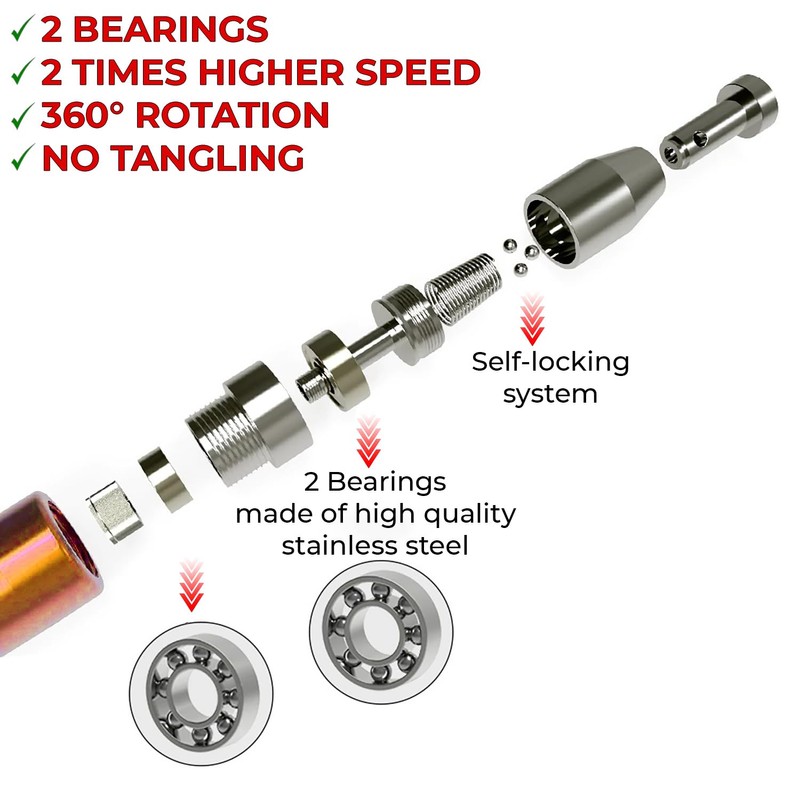 ✓ 2 BEARINGS
✓ 2 TIMES HIGHER SPEED
✓ 360° ROTATION
✓ NO TANGLING

Self-locking system

2 Bearings made of high quality stainless steel