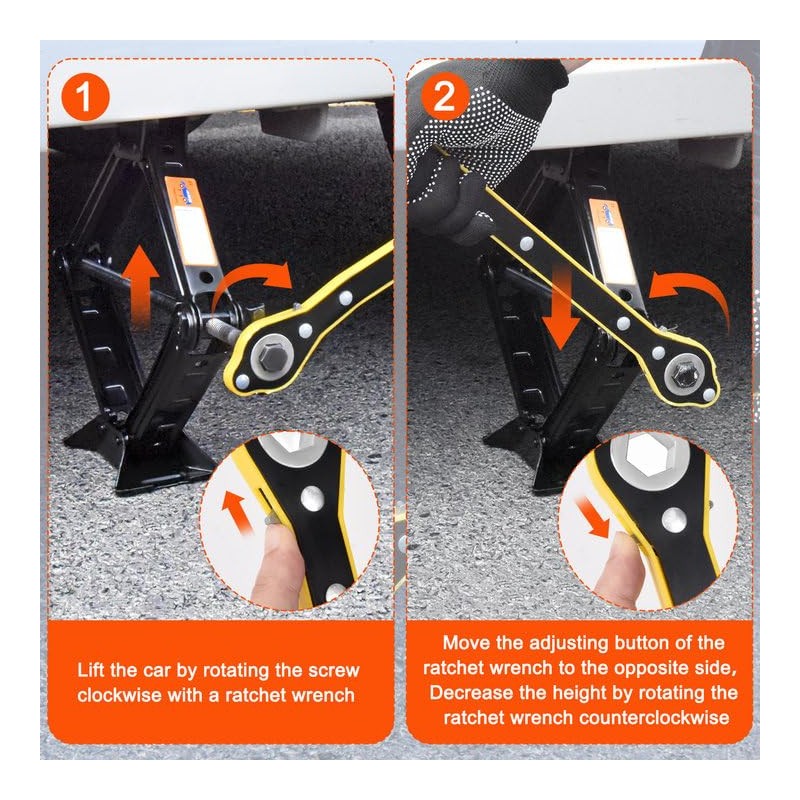 1

Lift the car by rotating the screw clockwise with a ratchet wrench

2

Move the adjusting button of the ratchet wrench to the opposite side, Decrease the height by rotating the ratchet wrench counterclockwise