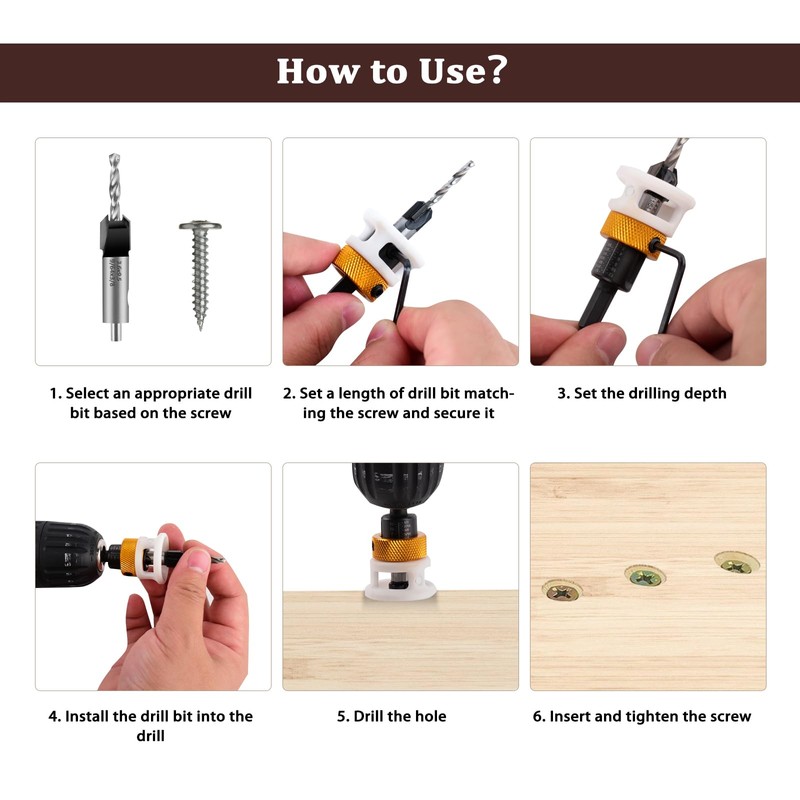 How to Use?

1. Select an appropriate drill bit based on the screw

2. Set a length of drill bit matching the screw and secure it

3. Set the drilling depth

4. Install the drill bit into the drill

5. Drill the hole

6. Insert and tighten the screw