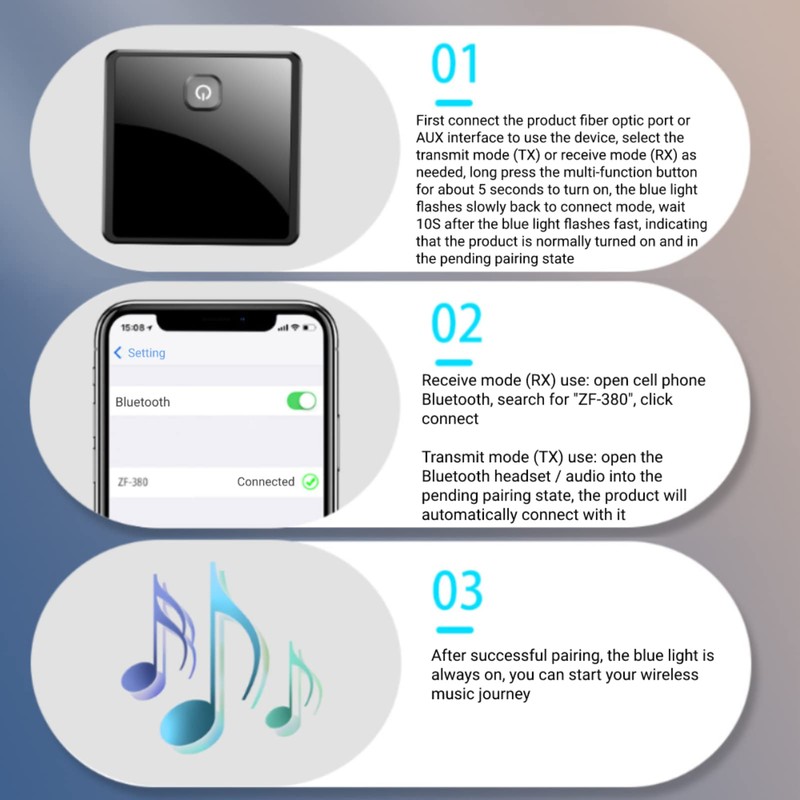 01

First connect the product fiber optic port or AUX interface to use the device, select the transmit mode (TX) or receive mode (RX) as needed, long press the multi-function button for about 5 seconds to turn on, the blue light flashes slowly back to connect mode, wait 10S after the blue light flashes fast, indicating that the product is normally turned on and in the pending pairing state

15:08

Setting

Bluetooth

ZF-380 Connected

02

Receive mode (RX) use: open cell phone Bluetooth, search for "ZF-380", click connect

Transmit mode (TX) use: open the Bluetooth headset / audio into the pending pairing state, the product will automatically connect with it

03

After successful pairing, the blue light is always on, you can start your wireless music journey