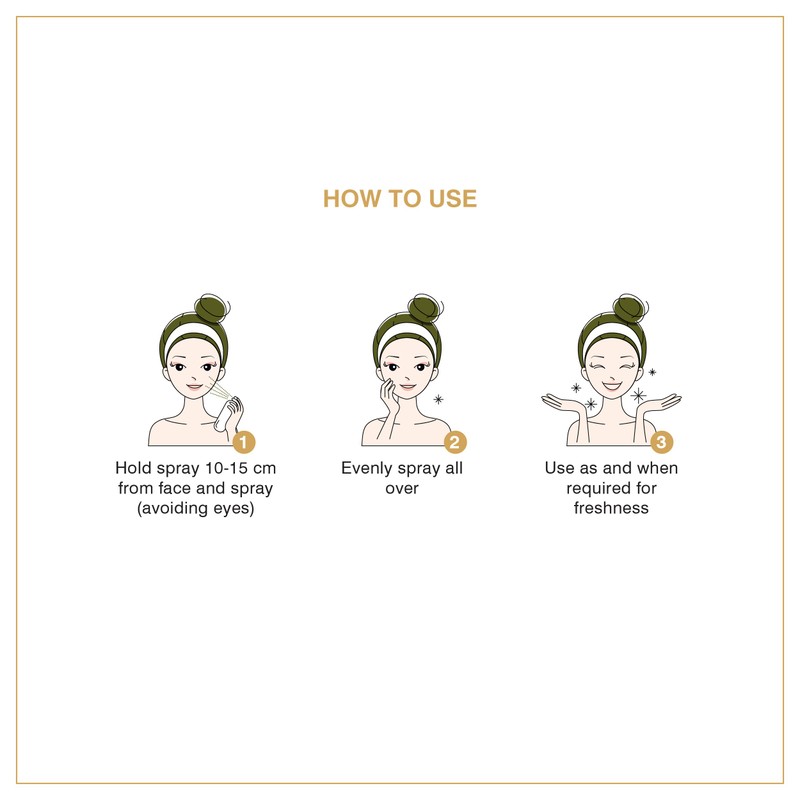 HOW TO USE

1
Hold spray 10-15 cm from face and spray (avoiding eyes)

2
Evenly spray all over

3
Use as and when required for freshness