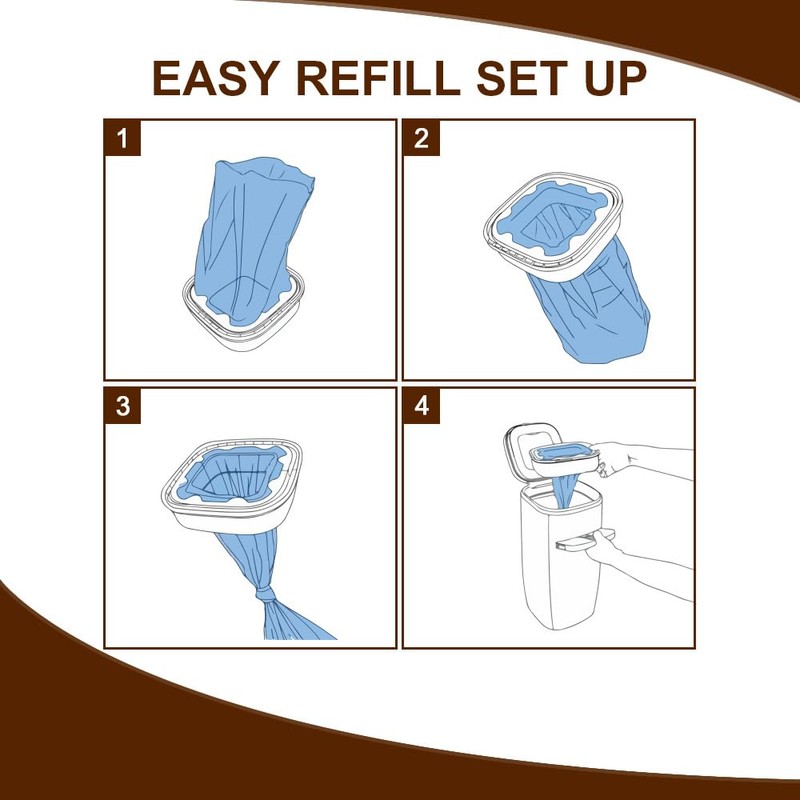 EASY REFILL SET UP

1

2

3

4