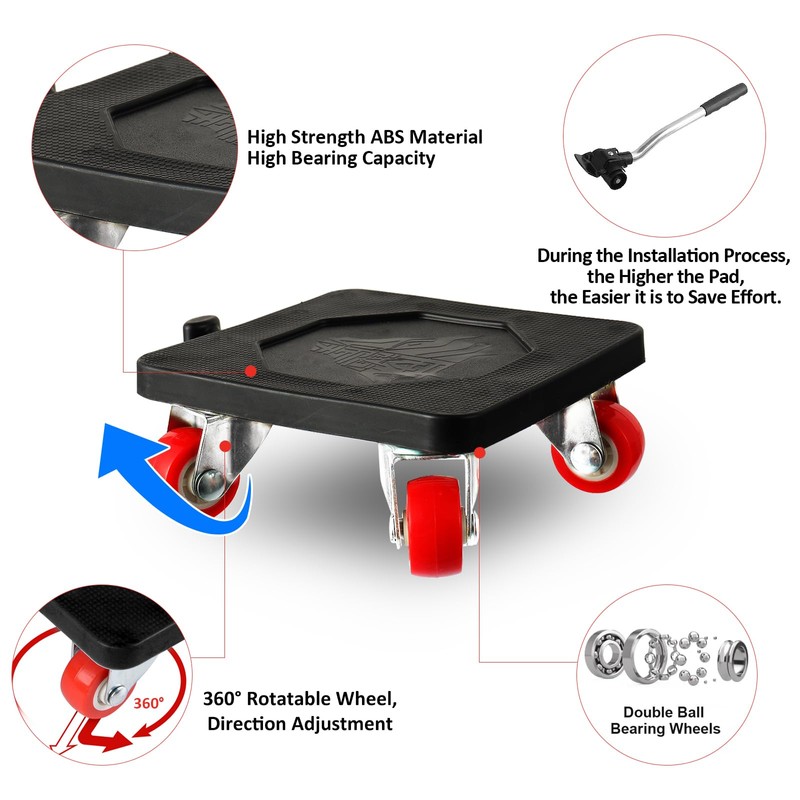 High Strength ABS Material
High Bearing Capacity

During the Installation Process, the Higher the Pad, the Easier it is to Save Effort.

360°

360° Rotatable Wheel, Direction Adjustment

Double Ball Bearing Wheels