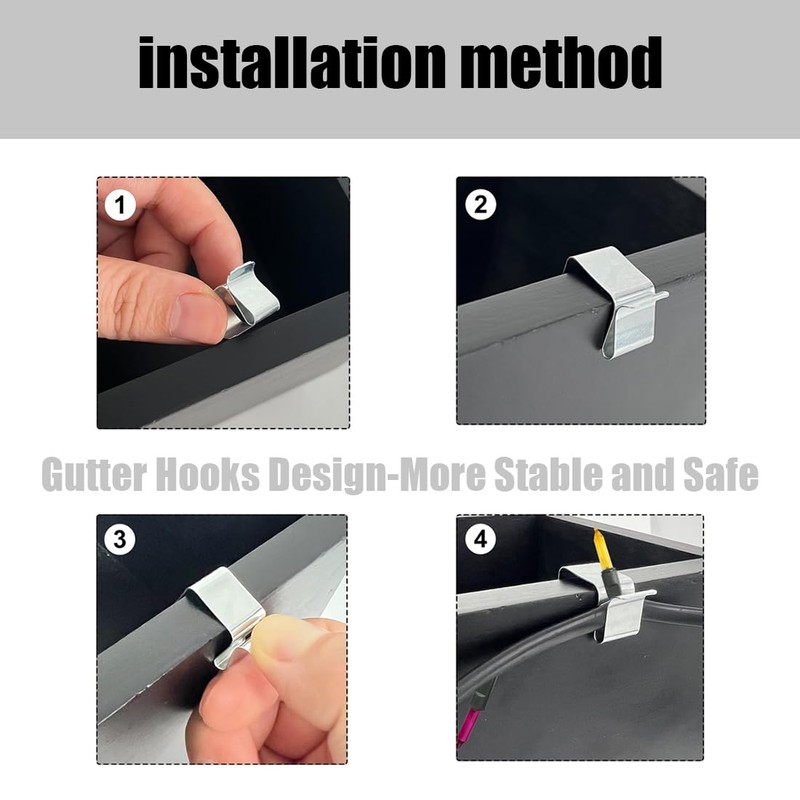 installation method

1

2

Gutter Hooks Design-More Stable and Safe

3

4