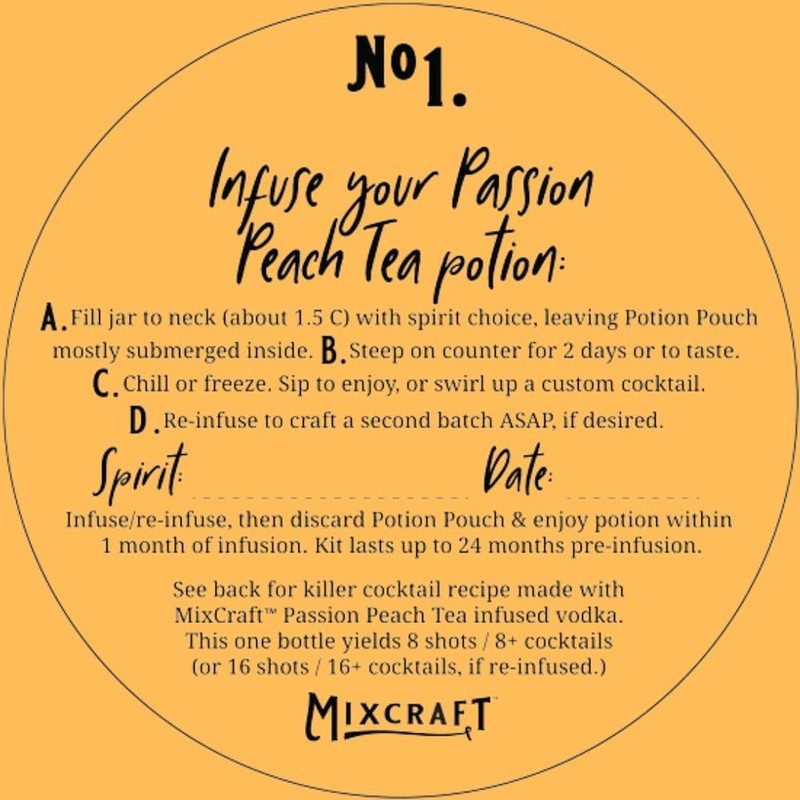 №1.

Infuse your Passion Peach Tea potion:

A. Fill jar to neck (about 1.5 C) with spirit choice, leaving Potion Pouch mostly submerged inside. B. Steep on counter for 2 days or to taste. C. Chill or freeze. Sip to enjoy, or swirl up a custom cocktail. D. Re-infuse to craft a second batch ASAP, if desired.

Spirit: Date:

Infuse/re-infuse, then discard Potion Pouch & enjoy potion within 1 month of infusion. Kit lasts up to 24 months pre-infusion.

See back for killer cocktail recipe made with MixCraft™ Passion Peach Tea infused vodka. This one bottle yields 8 shots / 8+ cocktails (or 16 shots / 16+ cocktails, if re-infused.)

MIXCRAFT