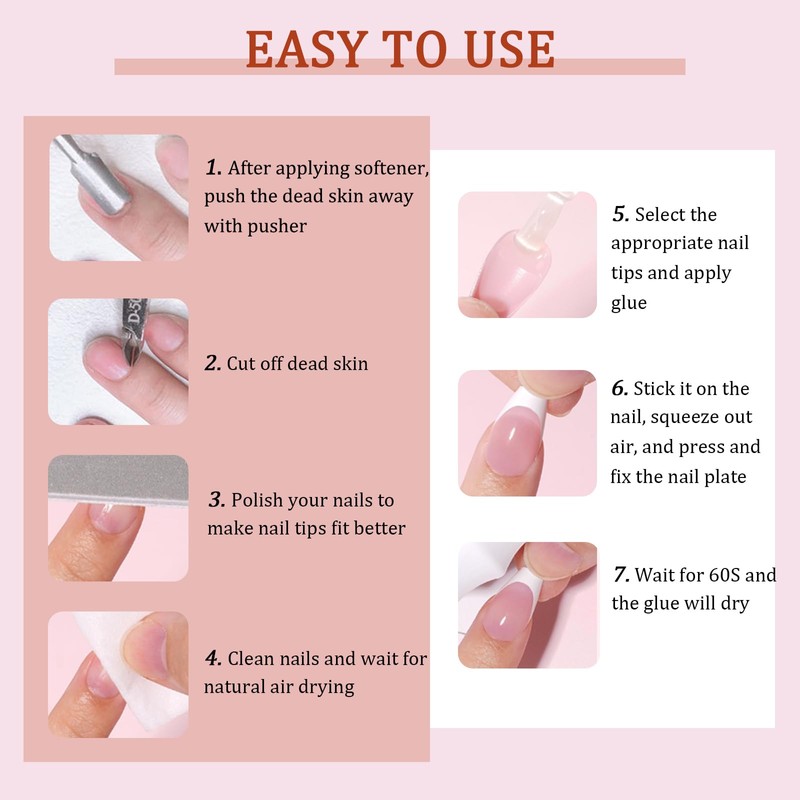 EASY TO USE

1. After applying softener, push the dead skin away with pusher

D-50

2. Cut off dead skin

3. Polish your nails to make nail tips fit better

4. Clean nails and wait for natural air drying

5. Select the appropriate nail tips and apply glue

6. Stick it on the nail, squeeze out air, and press and fix the nail plate

7. Wait for 60S and the glue will dry