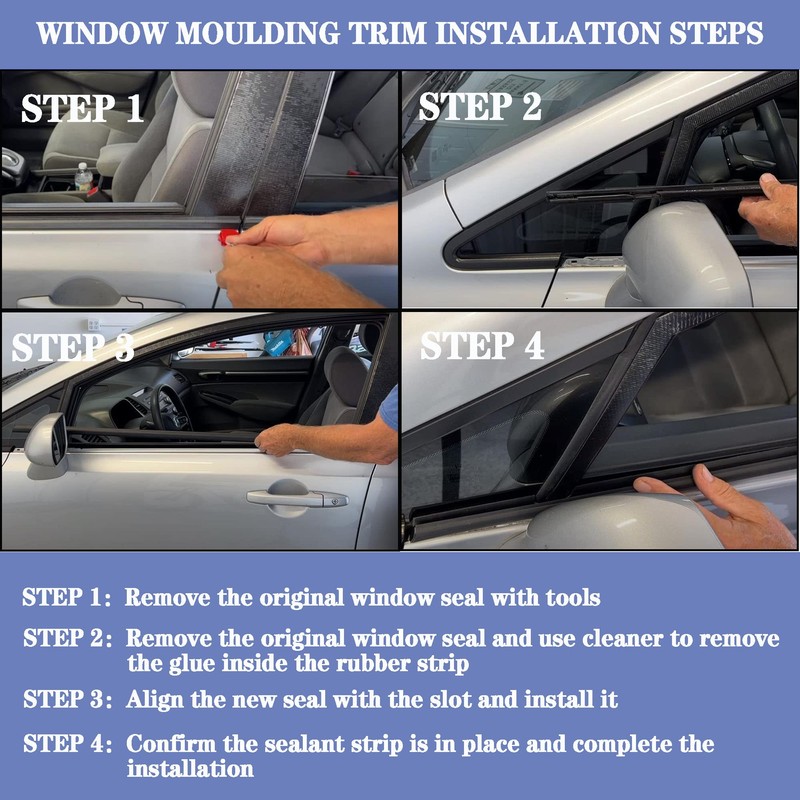 WINDOW MOULDING TRIM INSTALLATION STEPS

STEP 1

STEP 2

STEP 3

STEP 4

STEP 1: Remove the original window seal with tools

STEP 2: Remove the original window seal and use cleaner to remove the glue inside the rubber strip

STEP 3: Align the new seal with the slot and install it

STEP 4: Confirm the sealant strip is in place and complete the installation