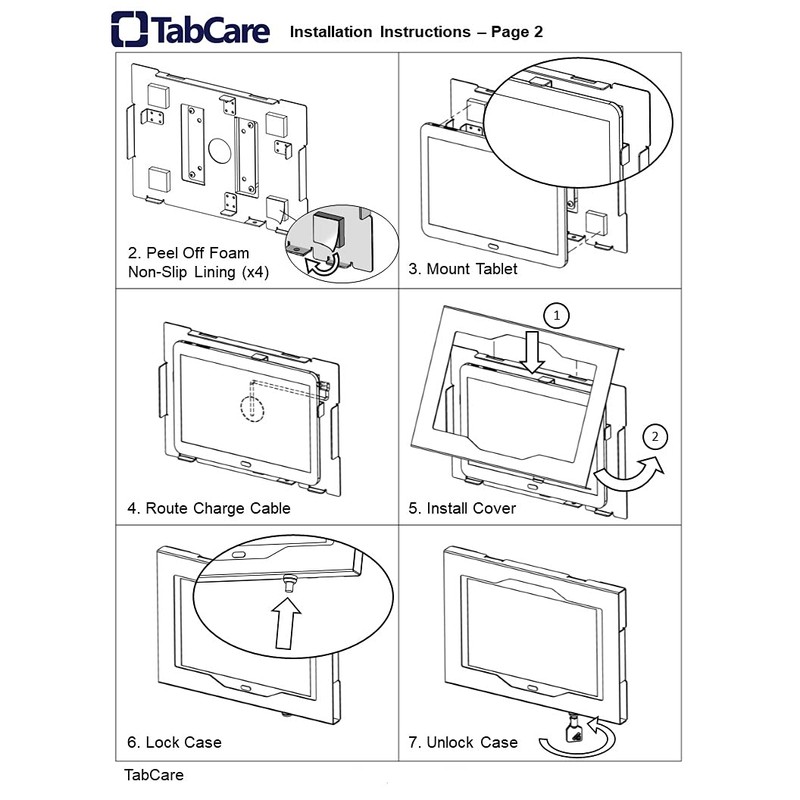 TabCare Installation Instructions – Page 2

2. Peel Off Foam Non-Slip Lining (x4)

3. Mount Tablet

4. Route Charge Cable

1

2

5. Install Cover

6. Lock Case

7. Unlock Case

TabCare