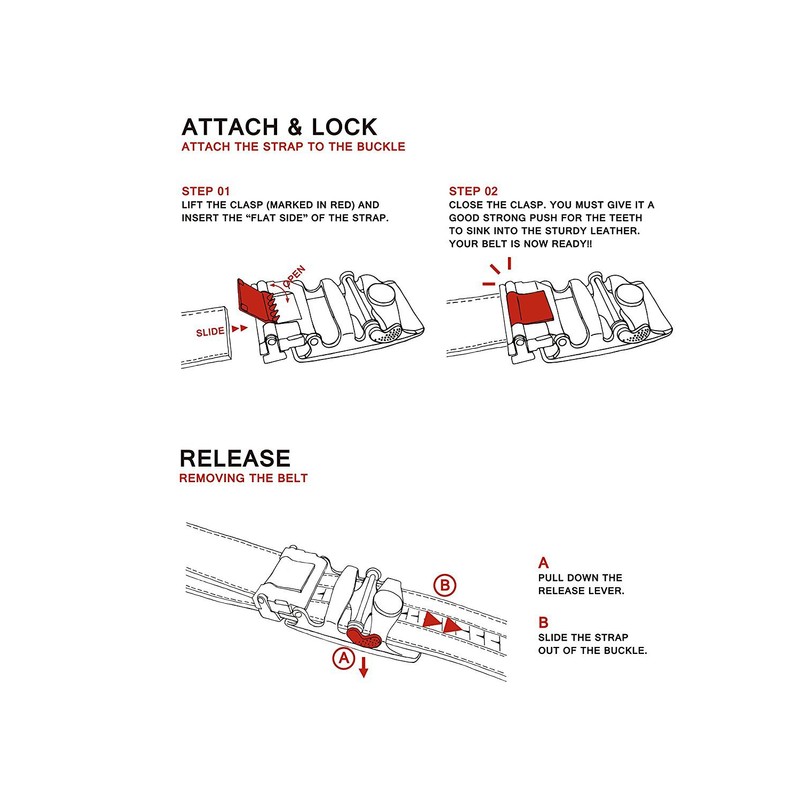 ATTACH & LOCK
ATTACH THE STRAP TO THE BUCKLE

STEP 01
LIFT THE CLASP (MARKED IN RED) AND INSERT THE "FLAT SIDE" OF THE STRAP.

OPEN

SLIDE

STEP 02
CLOSE THE CLASP. YOU MUST GIVE IT A GOOD STRONG PUSH FOR THE TEETH TO SINK INTO THE STURDY LEATHER. YOUR BELT IS NOW READY!!

RELEASE
REMOVING THE BELT

B

A

A
PULL DOWN THE RELEASE LEVER.

B
SLIDE THE STRAP OUT OF THE BUCKLE.