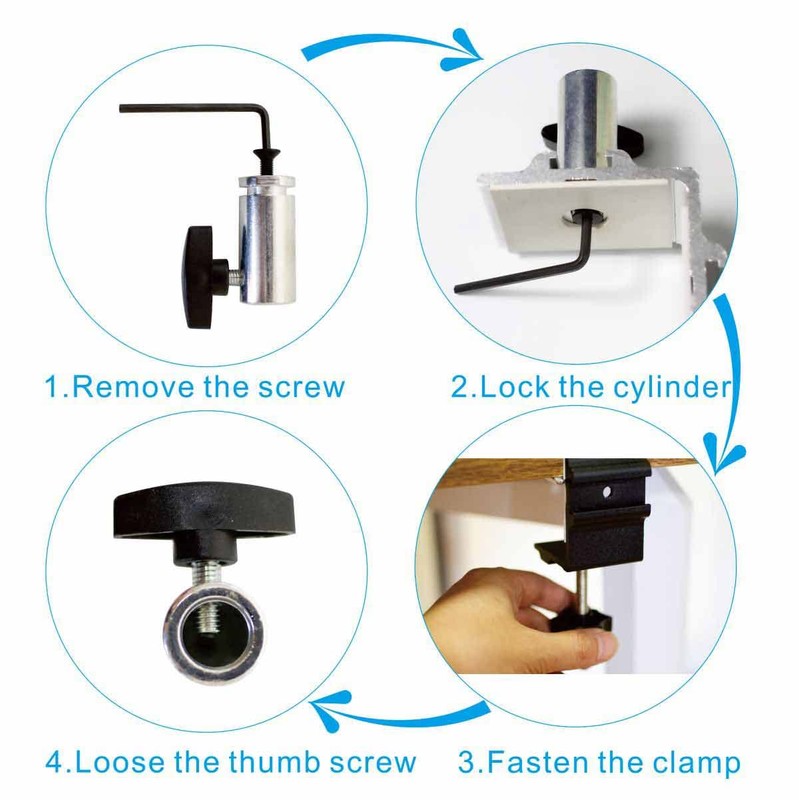 1.Remove the screw

2.Lock the cylinder

4.Loose the thumb screw

3.Fasten the clamp