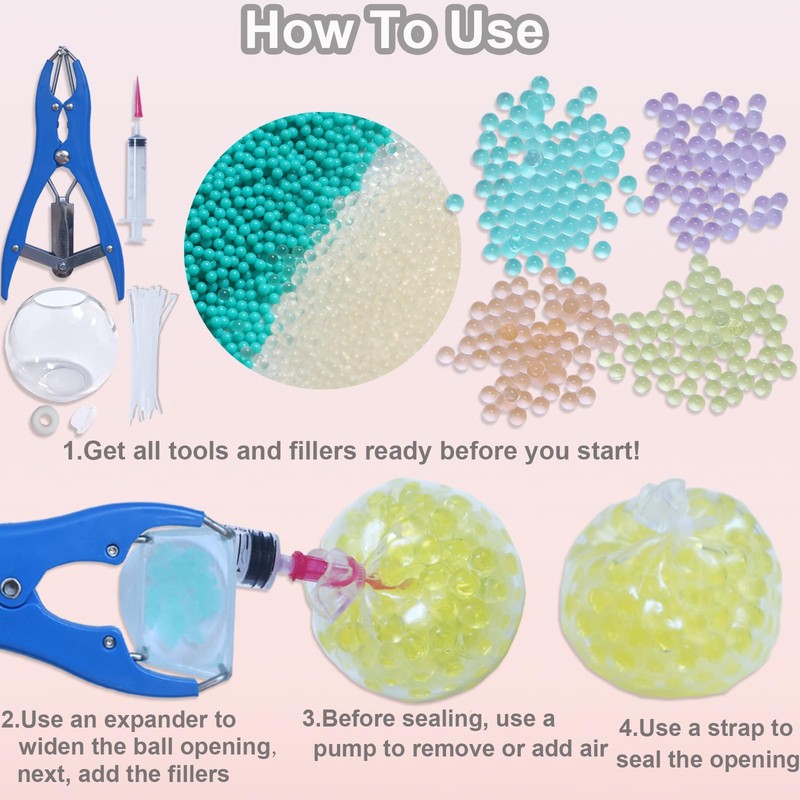 How To Use

1.Get all tools and fillers ready before you start!

2.Use an expander to widen the ball opening, next, add the fillers

3.Before sealing, use a pump to remove or add air

4.Use a strap to seal the opening