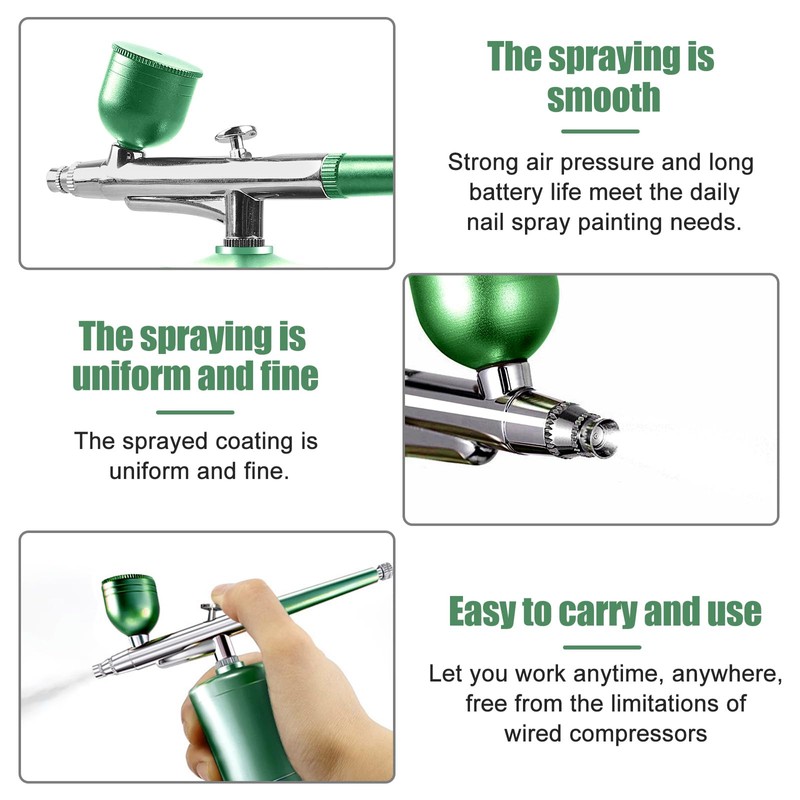 The spraying is smooth

Strong air pressure and long battery life meet the daily nail spray painting needs.

The spraying is uniform and fine

The sprayed coating is uniform and fine.

Easy to carry and use

Let you work anytime, anywhere, free from the limitations of wired compressors