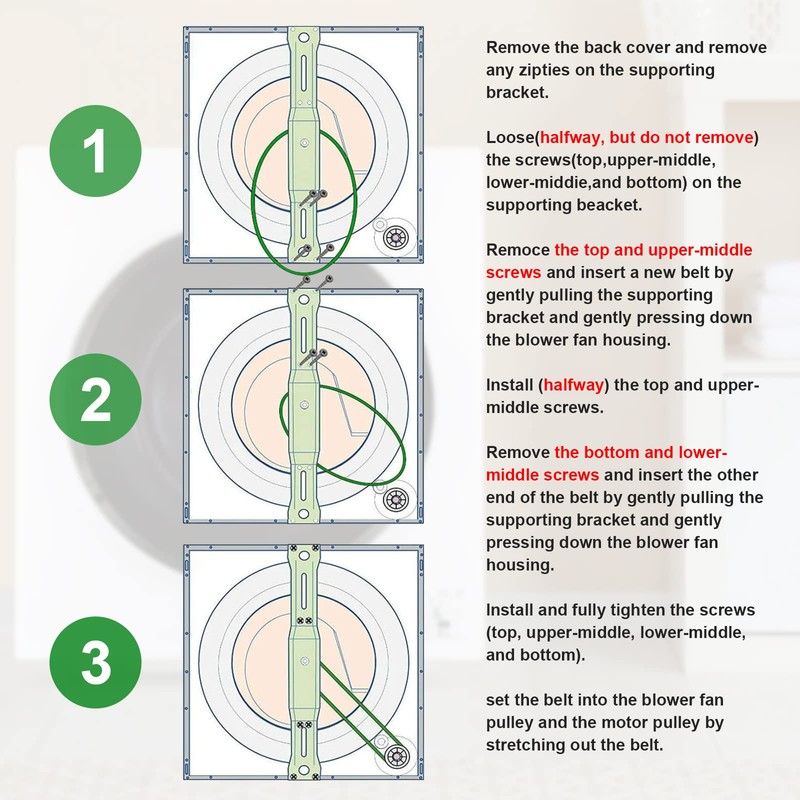 1

2

3

Remove the back cover and remove any zipties on the supporting bracket.

Loose(halfway, but do not remove) the screws(top,upper-middle, lower-middie,and bottom) on the supporting beacket.

Remoce the top and upper-middle screws and insert a new belt by gently pulling the supporting bracket and gently pressing down the blower fan housing.

Install (halfway) the top and upper-middle screws.

Remove the bottom and lower-middle screws and insert the other end of the belt by gently pulling the supporting bracket and gently pressing down the blower fan housing.

Install and fully tighten the screws (top, upper-middle, lower-middle, and bottom).

set the belt into the blower fan pulley and the motor pulley by stretching out the belt.