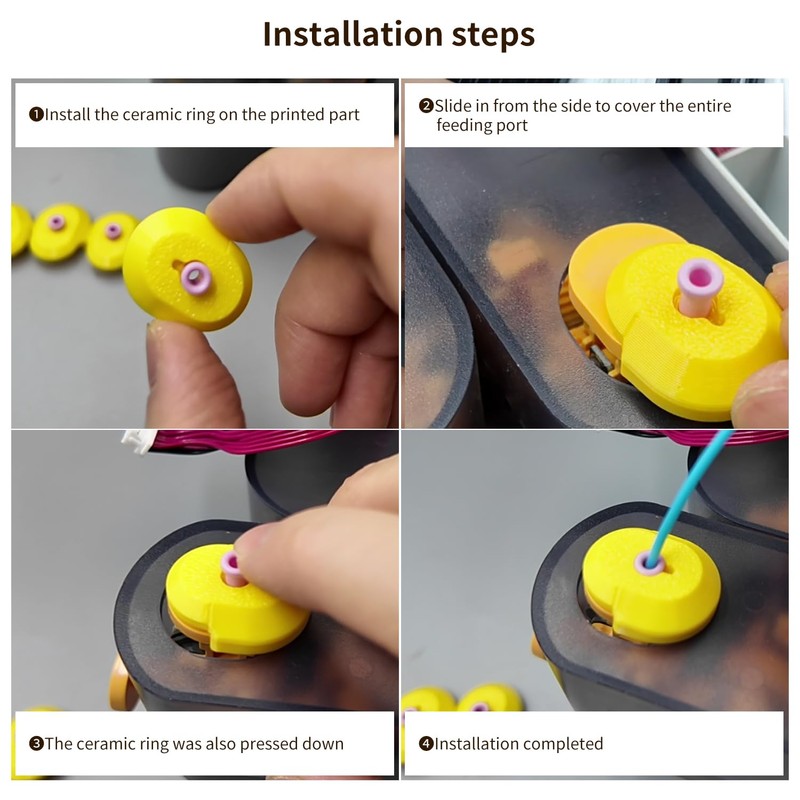 Installation steps

❶Install the ceramic ring on the printed part

❷Slide in from the side to cover the entire feeding port

❸The ceramic ring was also pressed down

❹Installation completed