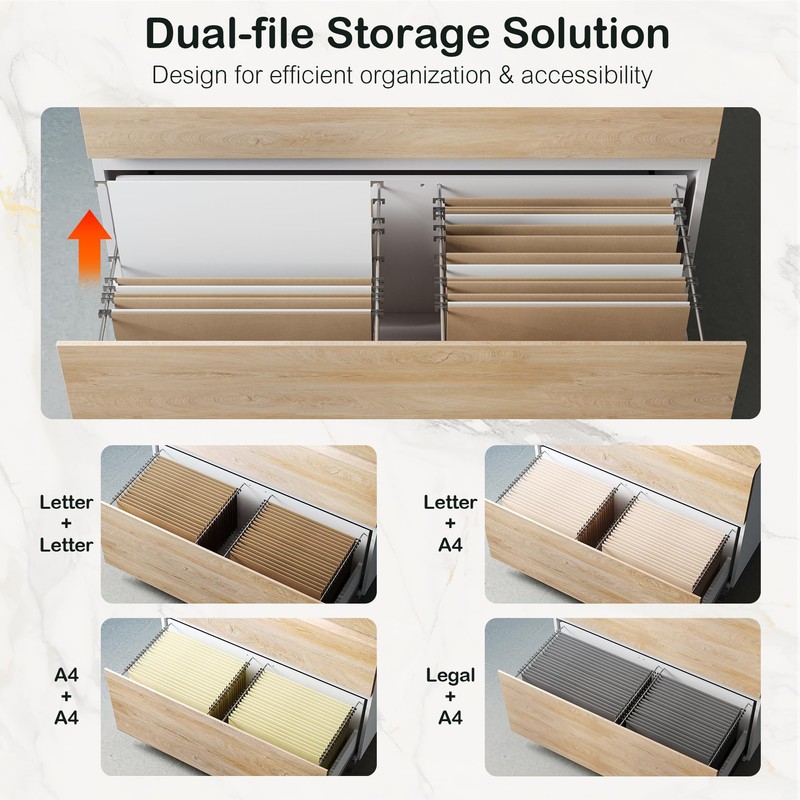 Dual-file Storage Solution

Design for efficient organization & accessibility

Letter
+
Letter

Letter
+
A4

A4
+
A4

Legal
+
A4