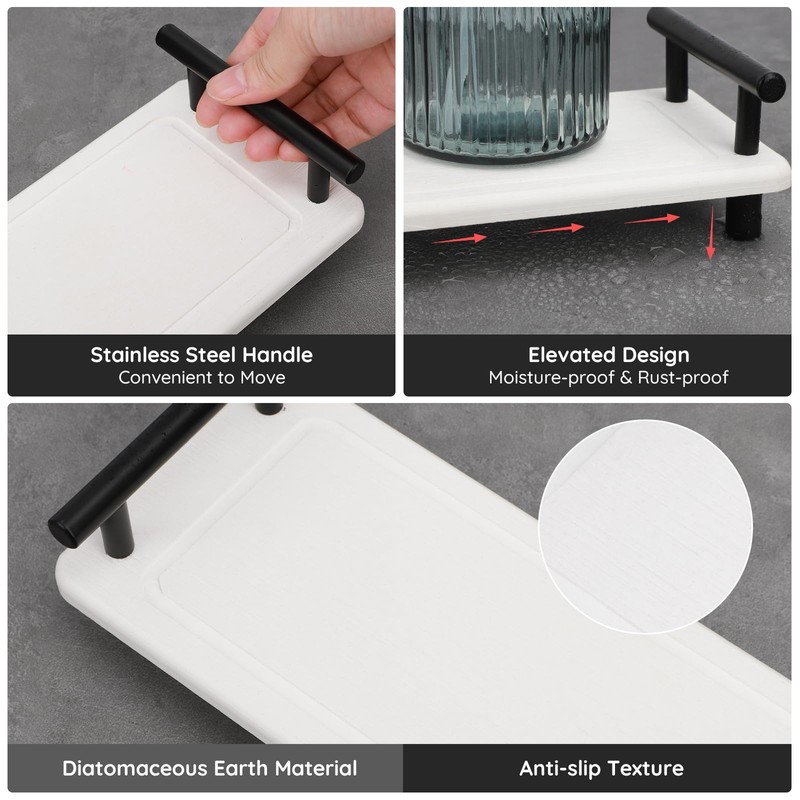 Stainless Steel Handle
Convenient to Move

Elevated Design
Moisture-proof & Rust-proof

Diatomaceous Earth Material

Anti-slip Texture