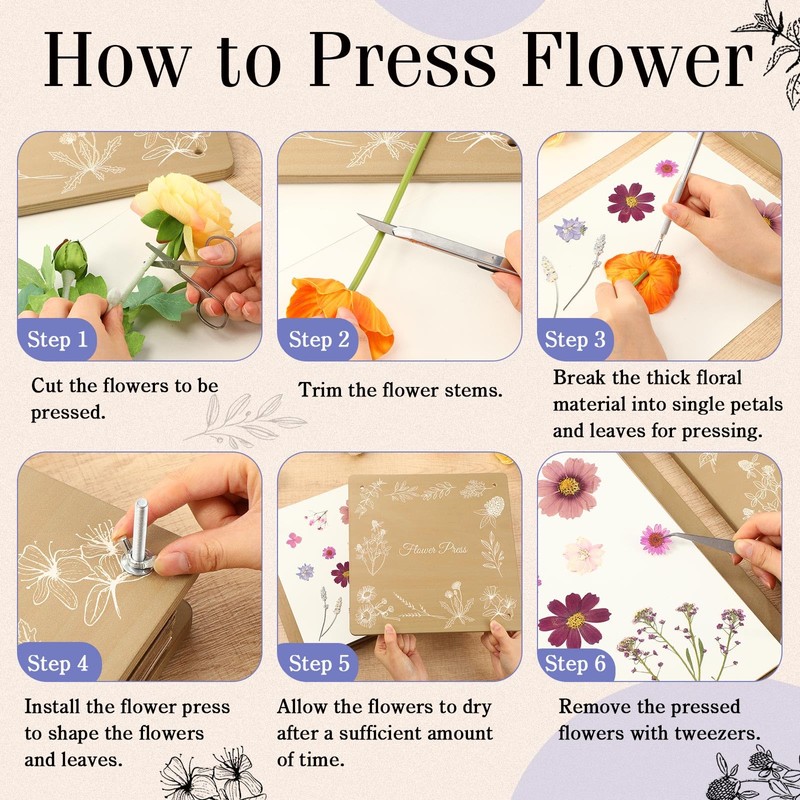 How to Press Flower

Step 1

Cut the flowers to be pressed.

Step 2

Trim the flower stems.

Step 3

Break the thick floral material into single petals and leaves for pressing.

Step 4

Install the flower press to shape the flowers and leaves.

Flower Press

Step 5

Allow the flowers to dry after a sufficient amount of time.

Step 6

Remove the pressed flowers with tweezers.