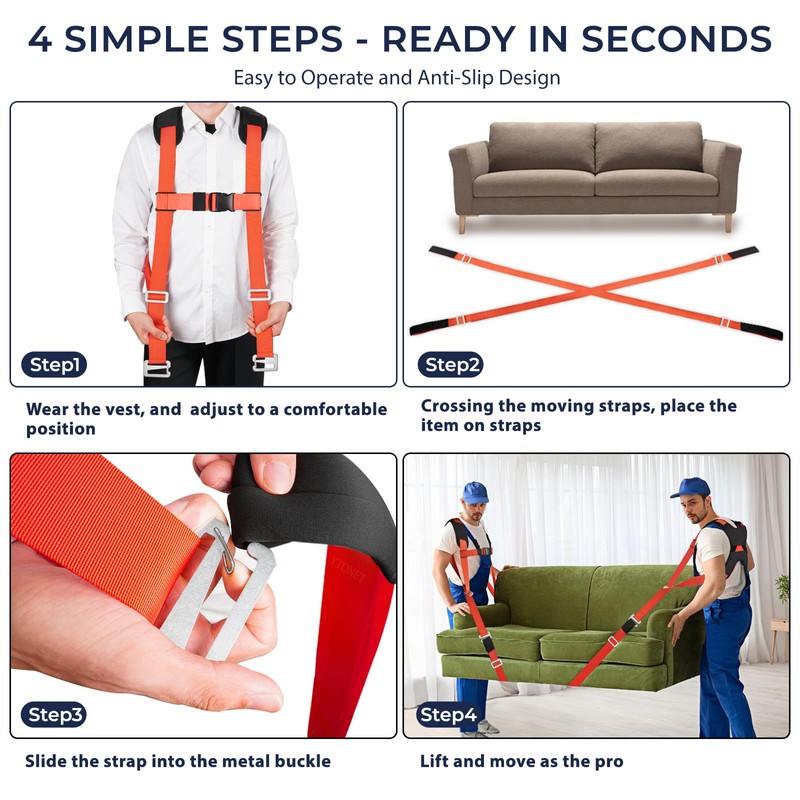 4 SIMPLE STEPS - READY IN SECONDS

Easy to Operate and Anti-Slip Design

Step1

Wear the vest, and adjust to a comfortable position

Step2

Crossing the moving straps, place the item on straps

Step3

Slide the strap into the metal buckle

Step4

Lift and move as the pro