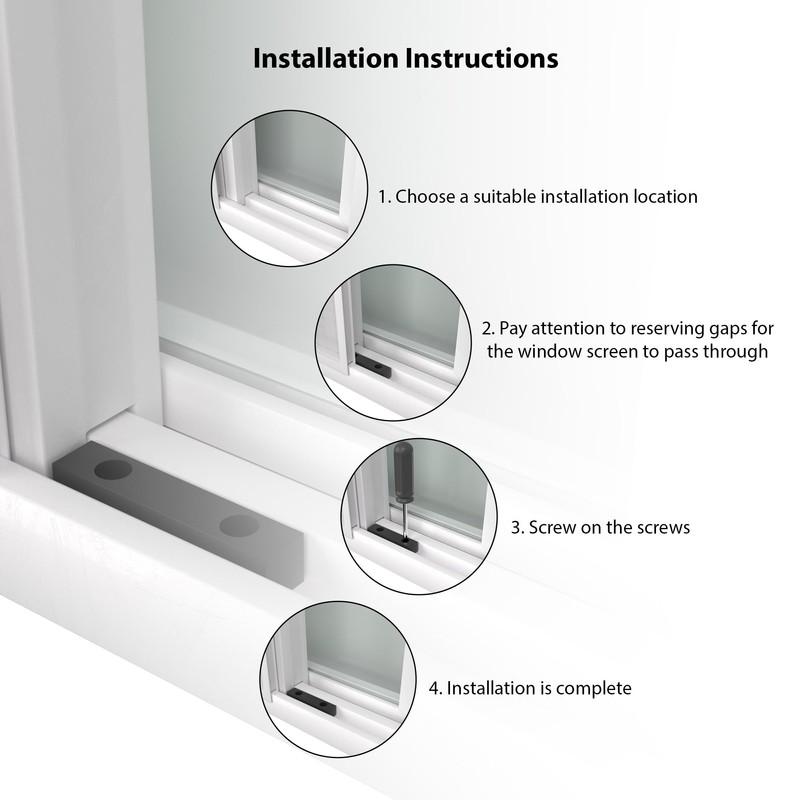 Installation Instructions

1. Choose a suitable installation location

2. Pay attention to reserving gaps for the window screen to pass through

3. Screw on the screws

4. Installation is complete