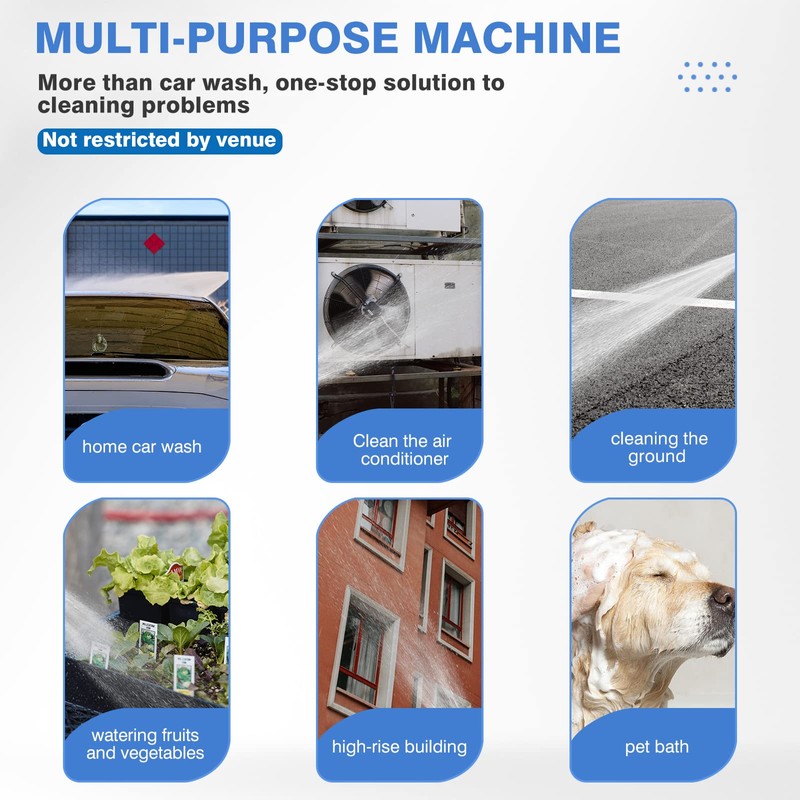 MULTI-PURPOSE MACHINE

More than car wash, one-stop solution to cleaning problems

Not restricted by venue

home car wash

Clean the air conditioner

cleaning the ground

watering fruits and vegetables

high-rise building

pet bath