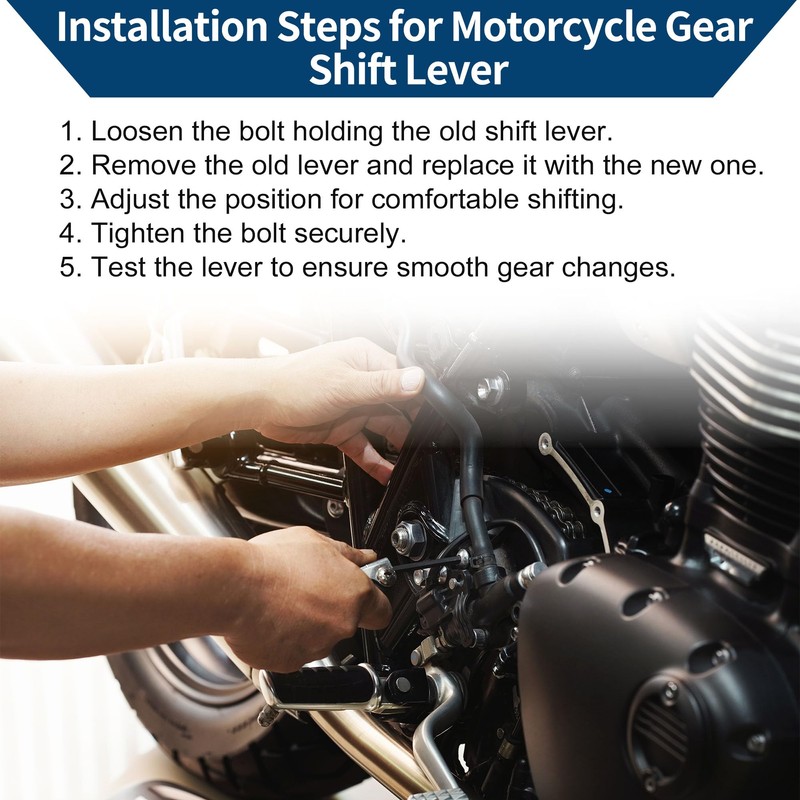 Installation Steps for Motorcycle Gear Shift Lever

1. Loosen the bolt holding the old shift lever.
2. Remove the old lever and replace it with the new one.
3. Adjust the position for comfortable shifting.
4. Tighten the bolt securely.
5. Test the lever to ensure smooth gear changes.