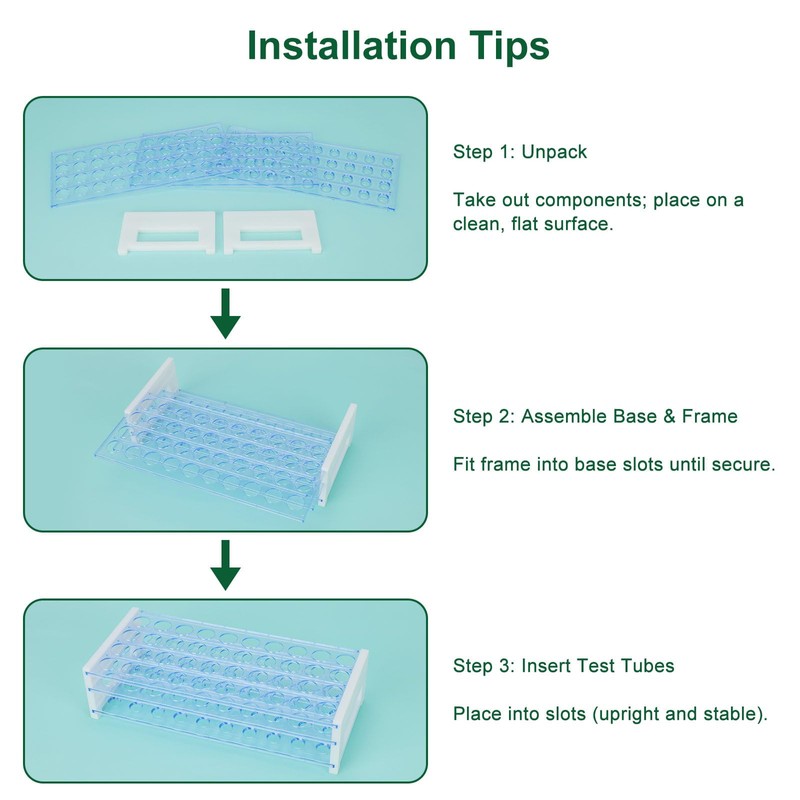 Installation Tips

Step 1: Unpack

Take out components; place on a clean, flat surface.

Step 2: Assemble Base & Frame

Fit frame into base slots until secure.

Step 3: Insert Test Tubes

Place into slots (upright and stable).