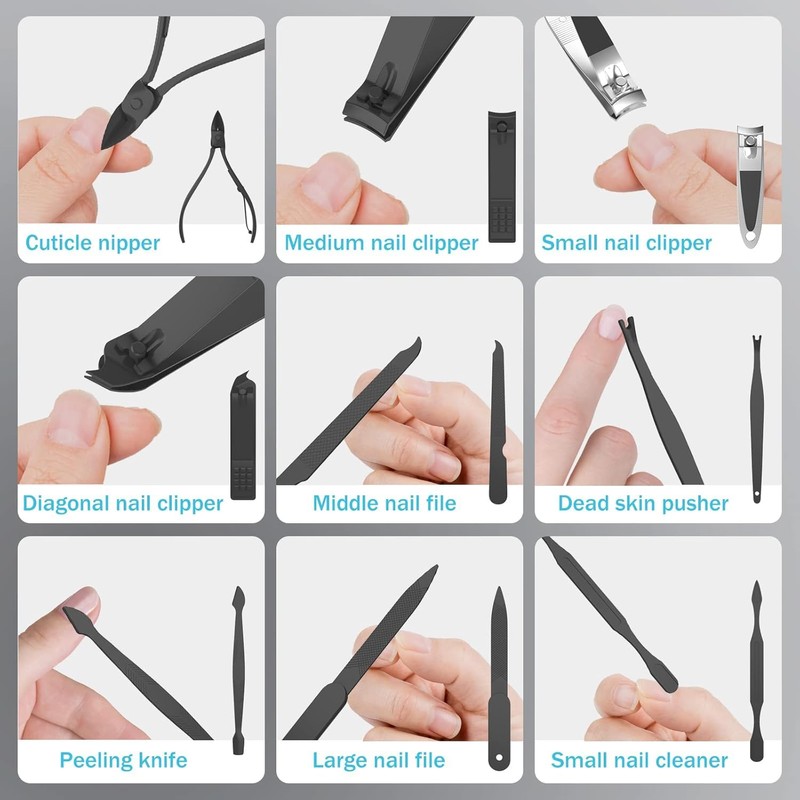 Cuticle nipper

Medium nail clipper

Small nail clipper

Diagonal nail clipper

Middle nail file

Dead skin pusher

Peeling knife

Large nail file

Small nail cleaner