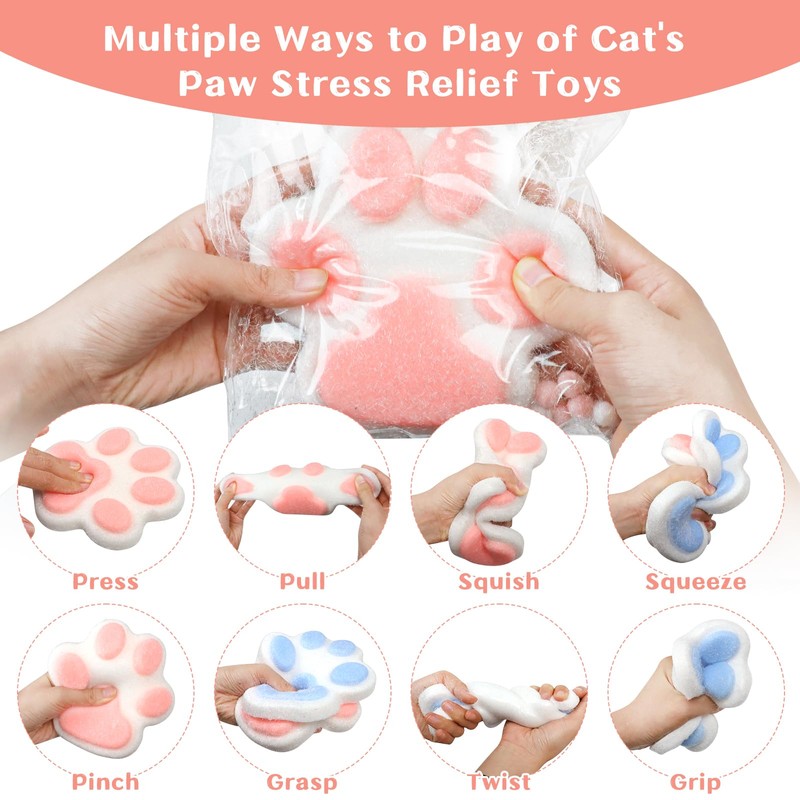 Multiple Ways to Play of Cat's Paw Stress Relief Toys

Press

Pull

Squish

Squeeze

Pinch

Grasp

Twist

Grip