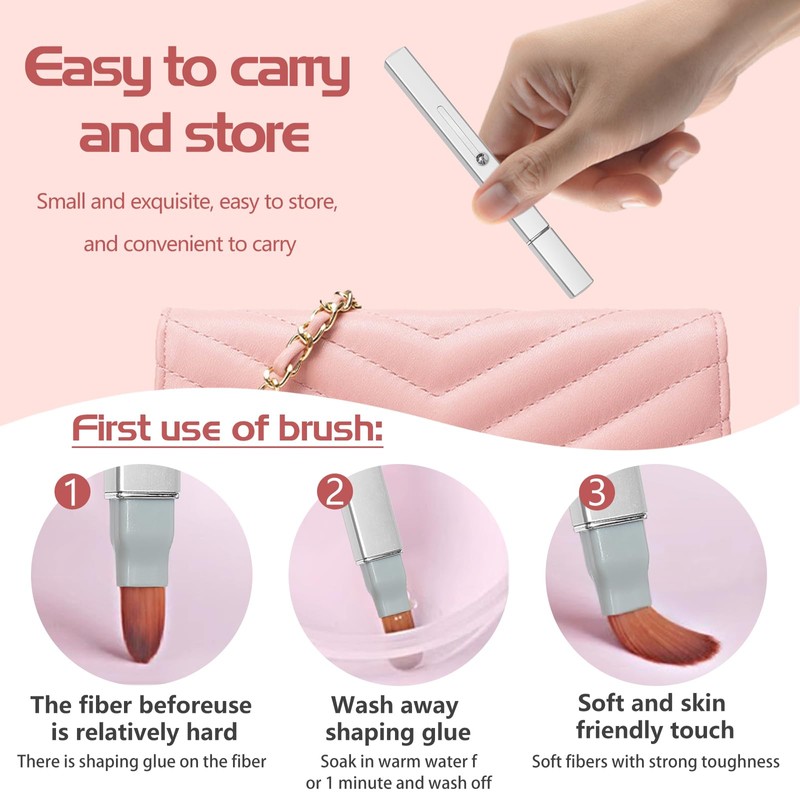 Easy to carry and store

Small and exquisite, easy to store, and convenient to carry

First use of brush:

1

The fiber beforeuse is relatively hard

There is shaping glue on the fiber

2

Wash away shaping glue

Soak in warm water f or 1 minute and wash off

3

Soft and skin friendly touch

Soft fibers with strong toughness