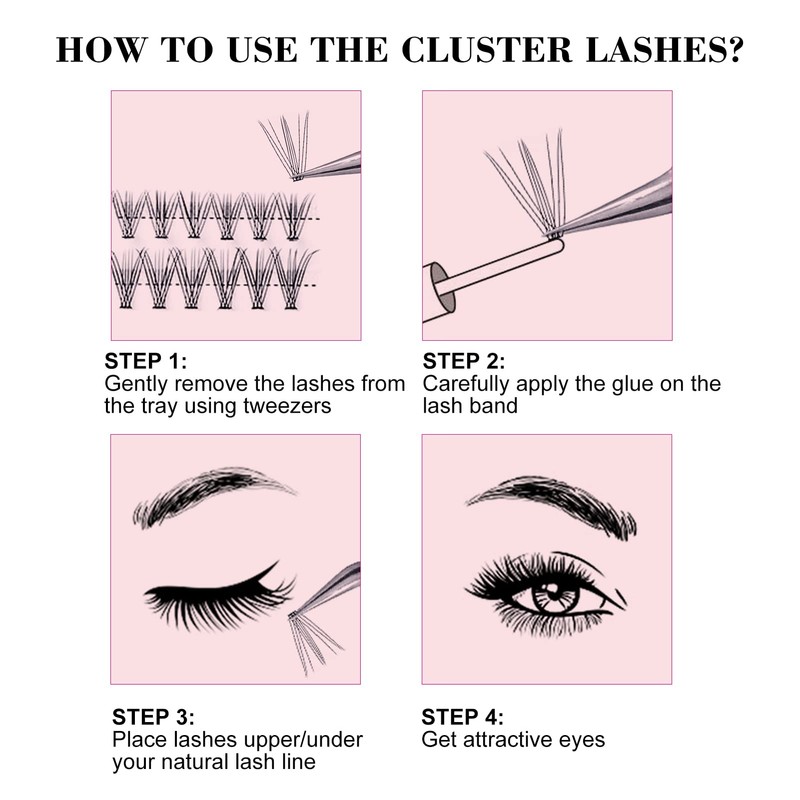 HOW TO USE THE CLUSTER LASHES?

STEP 1:
Gently remove the lashes from the tray using tweezers

STEP 2:
Carefully apply the glue on the lash band

STEP 3:
Place lashes upper/under your natural lash line

STEP 4:
Get attractive eyes