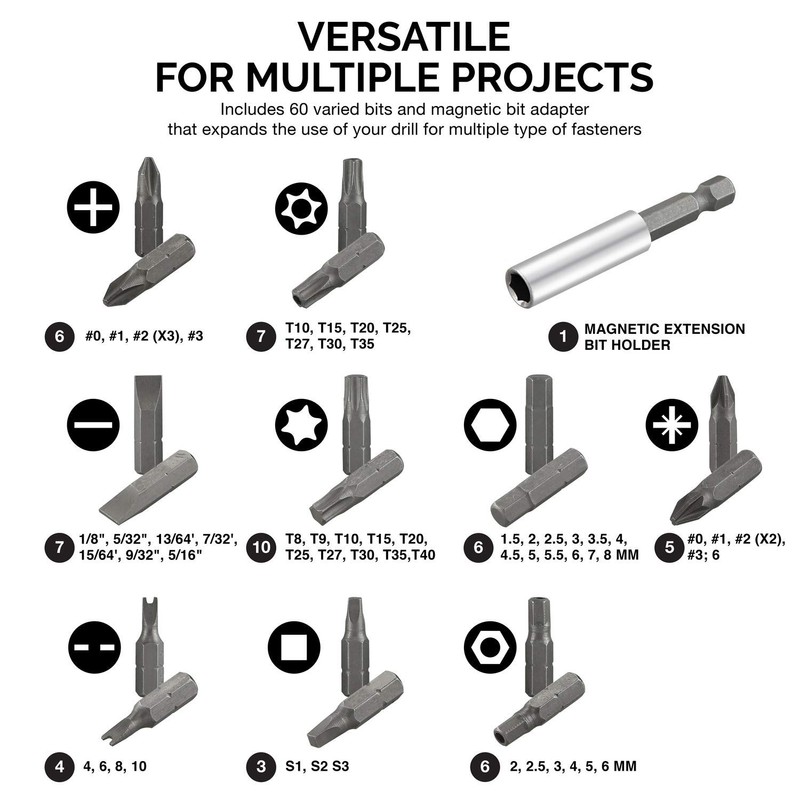 VERSATILE
FOR MULTIPLE PROJECTS

Includes 60 varied bits and magnetic bit adapter that expands the use of your drill for multiple type of fasteners

6 #0, #1, #2 (X3), #3

7 T10, T15, T20, T25, T27, T30, T35

1 MAGNETIC EXTENSION BIT HOLDER

7 1/8", 5/32", 13/64', 7/32', 15/64', 9/32", 5/16"

10 T8, T9, T10, T15, T20, T25, T27, T30, T35,T40

6 1.5, 2, 2.5, 3, 3.5, 4, 4.5, 5, 5.5, 6, 7, 8 MM

5 #0, #1, #2 (X2), #3; 6

4 4, 6, 8, 10

3 S1, S2 S3

6 2, 2.5, 3, 4, 5, 6 MM