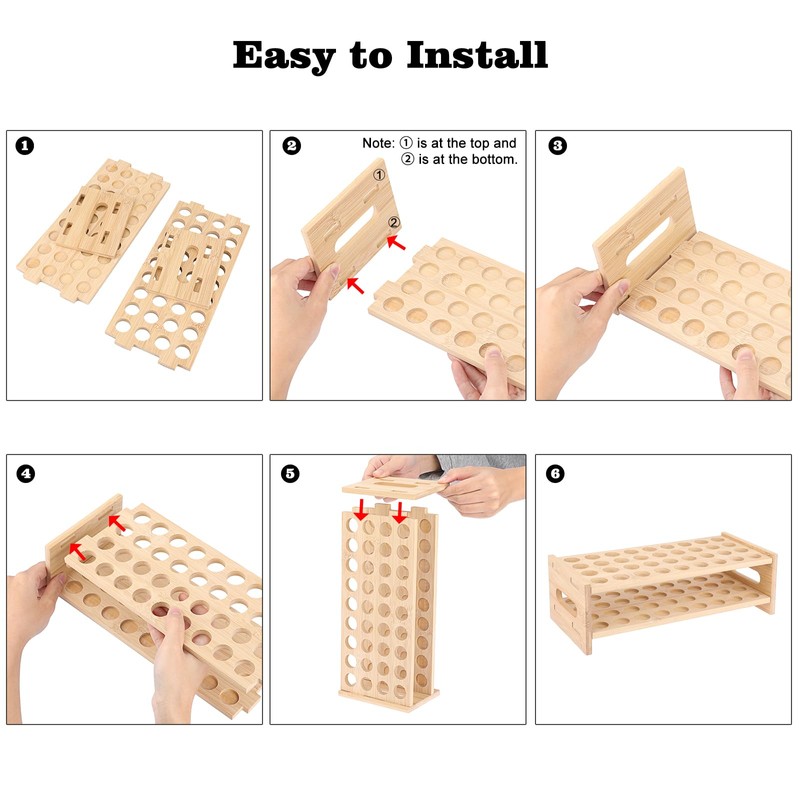 Easy to Install

❶

❷

Note: ① is at the top and ② is at the bottom.

①

②

❸

❹

❺

❻