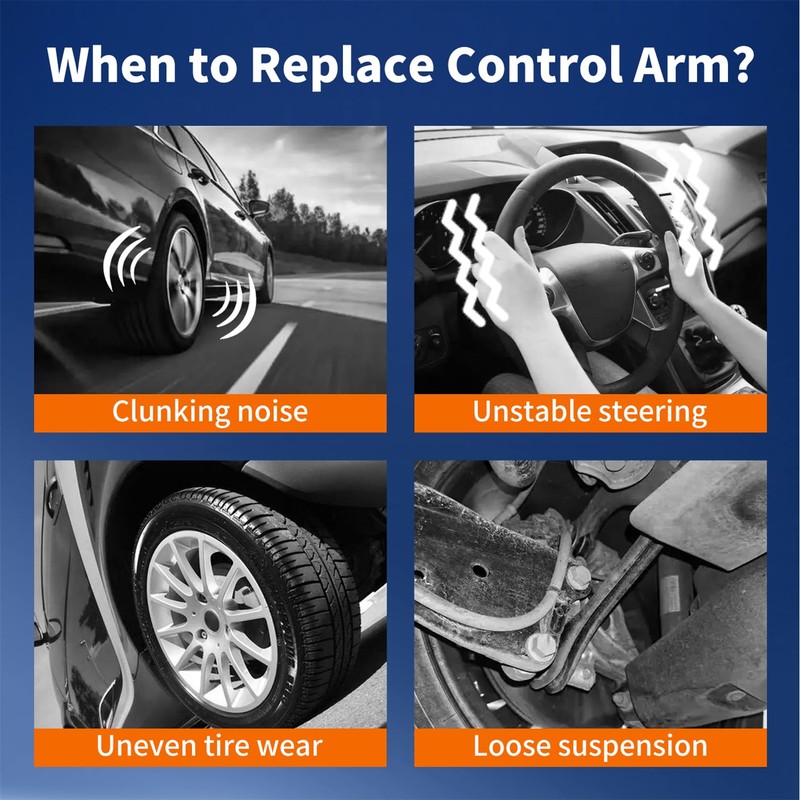 When to Replace Control Arm?

Clunking noise

Unstable steering

Uneven tire wear

Loose suspension