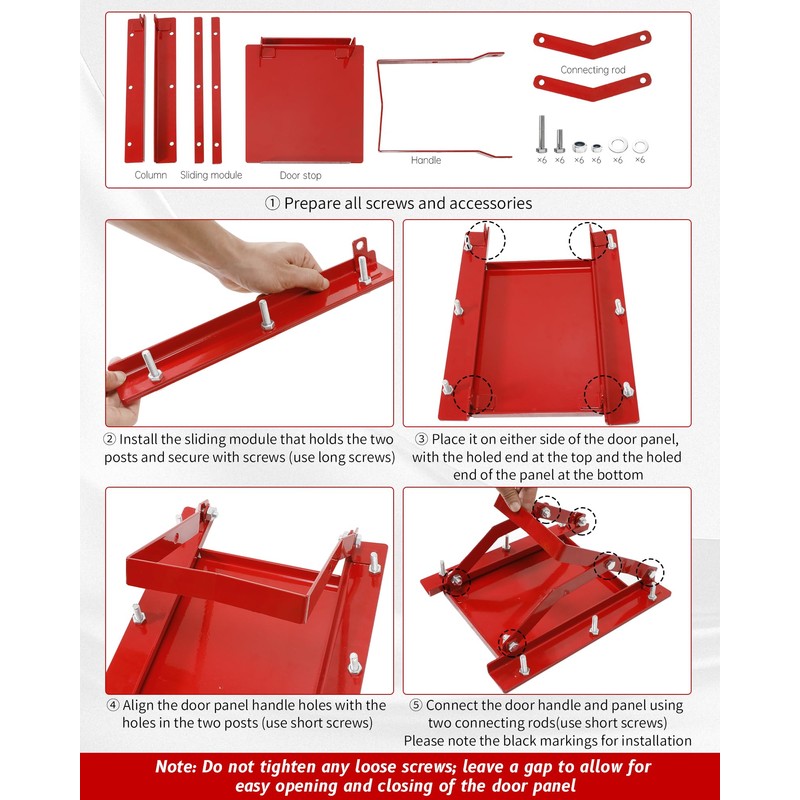 Column Sliding module Door stop Handle Connecting rod

×6 ×6 ×6 ×6 ×6 ×6

① Prepare all screws and accessories

② Install the sliding module that holds the two posts and secure with screws (use long screws)

③ Place it on either side of the door panel, with the holed end at the top and the holed end of the panel at the bottom

④ Align the door panel handle holes with the holes in the two posts (use short screws)

⑤ Connect the door handle and panel using two connecting rods(use short screws) Please note the black markings for installation

Note: Do not tighten any loose screws; leave a gap to allow for easy opening and closing of the door panel