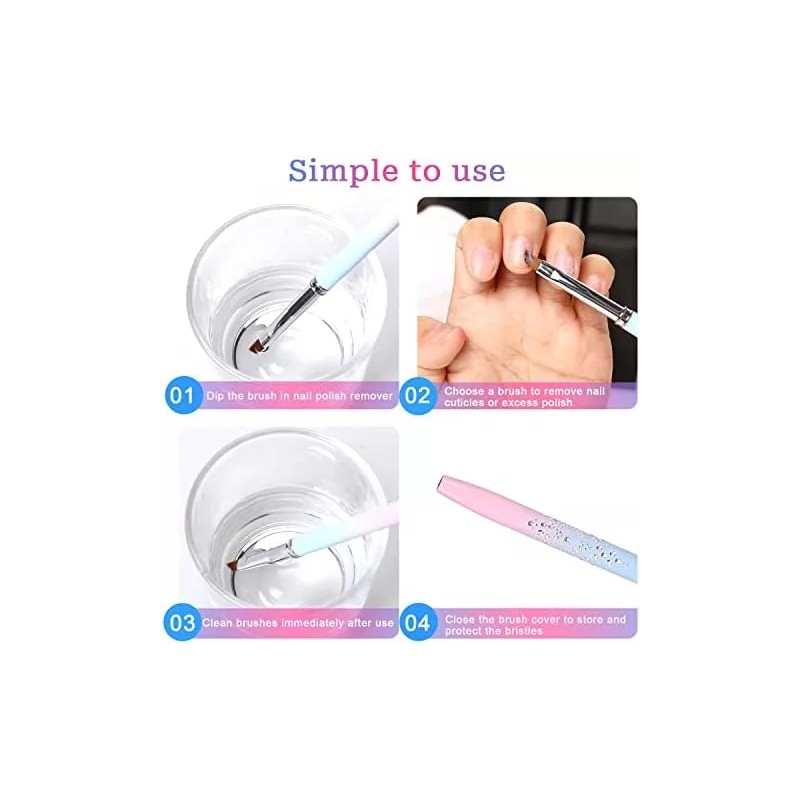 Simple to use

01 Dip the brush in nail polish remover

02 Choose a brush to remove nail cuticles or excess polish

03 Clean brushes immediately after use

04 Close the brush cover to store and protect the bristles