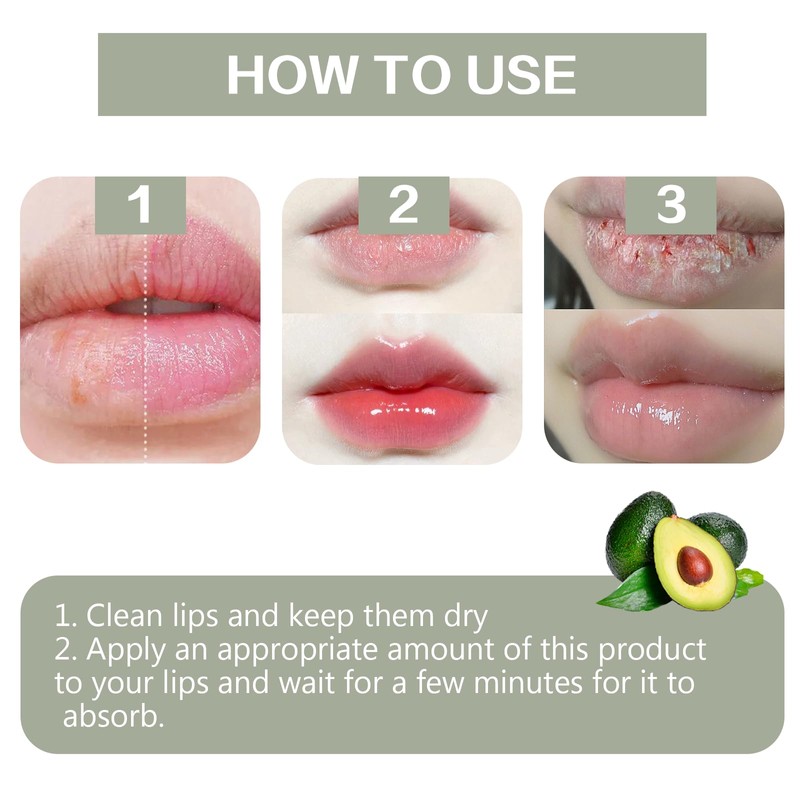 HOW TO USE

1

2

3

1. Clean lips and keep them dry
2. Apply an appropriate amount of this product to your lips and wait for a few minutes for it to absorb.