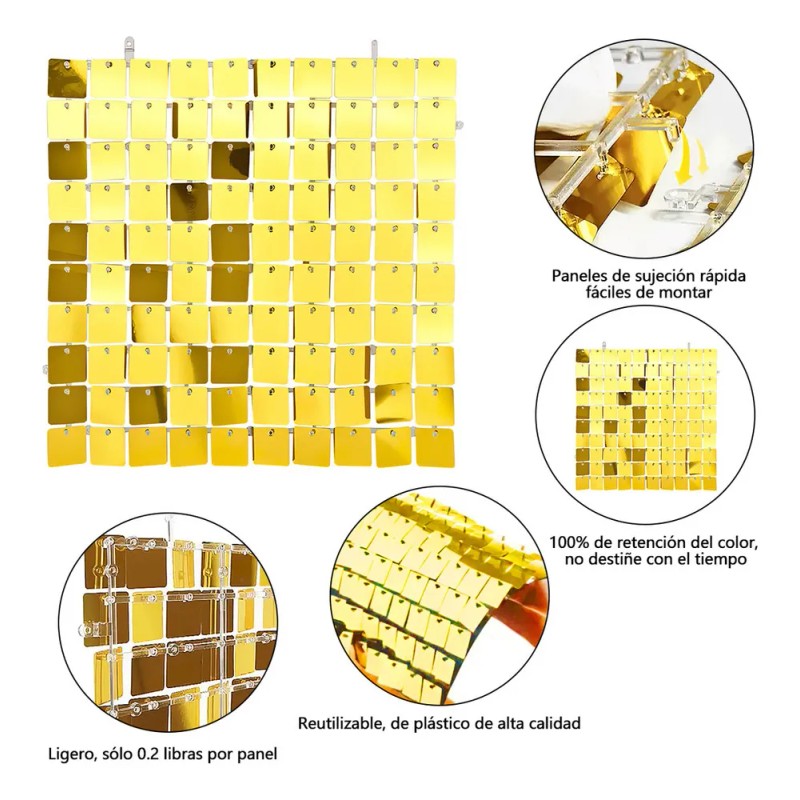 Paneles de sujeción rápida fáciles de montar

100% de retención del color, no destiñe con el tiempo

Reutilizable, de plástico de alta calidad

Ligero, sólo 0.2 libras por panel