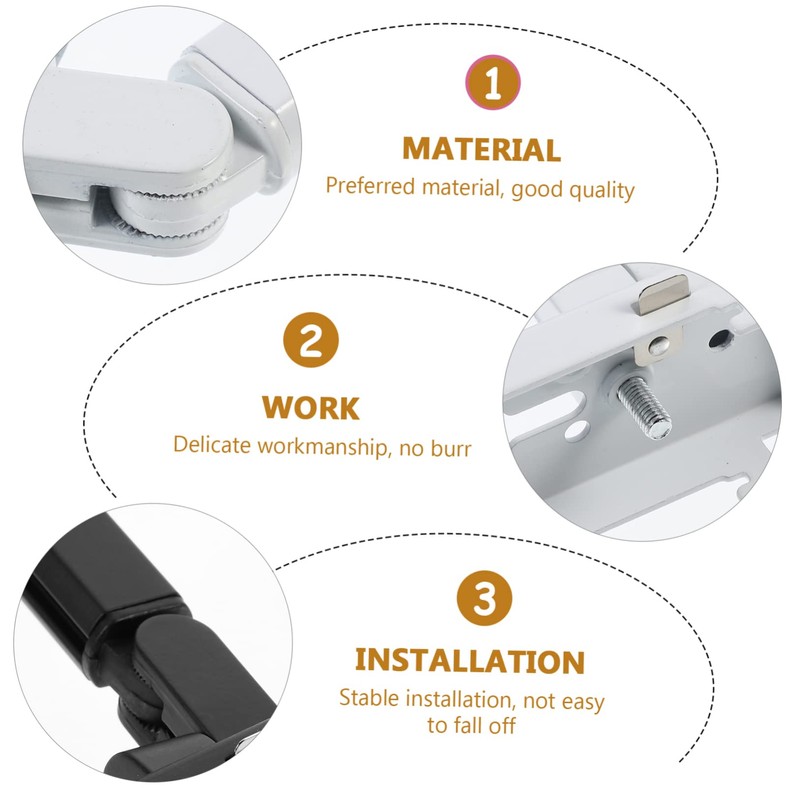 1

MATERIAL

Preferred material, good quality

2

WORK

Delicate workmanship, no burr

3

INSTALLATION

Stable installation, not easy to fall off