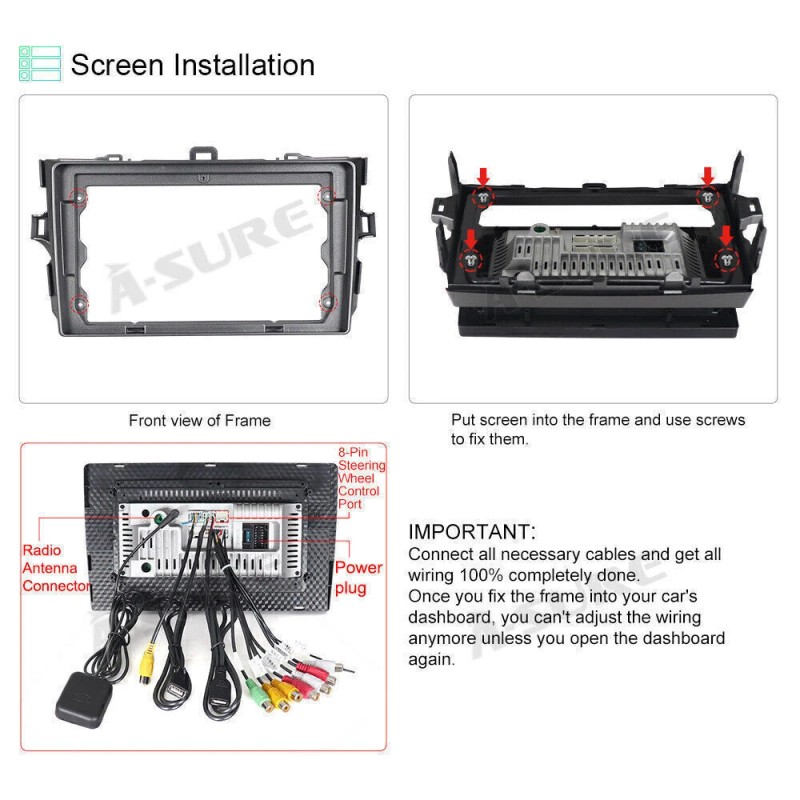 Screen Installation

A-SURE

Front view of Frame

Put screen into the frame and use screws to fix them.

8-Pin Steering Wheel Control Port

Radio Antenna Connector

Power plug

IMPORTANT:
Connect all necessary cables and get all wiring 100% completely done.
Once you fix the frame into your car's dashboard, you can't adjust the wiring anymore unless you open the dashboard again.