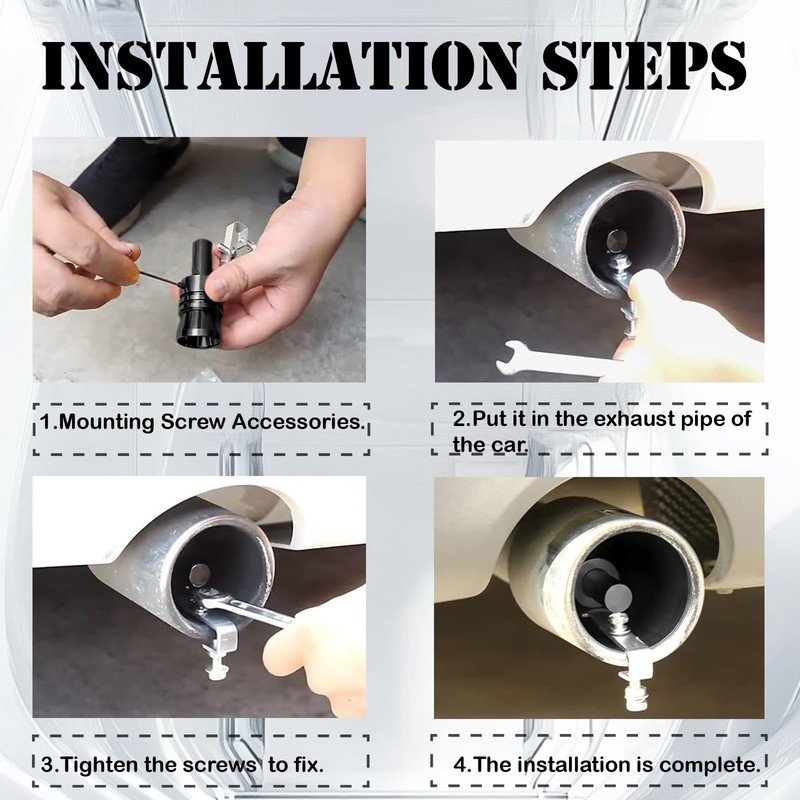 INSTALLATION STEPS

1.Mounting Screw Accessories.

2.Put it in the exhaust pipe of the car.

3.Tighten the screws to fix.

4.The installation is complete.