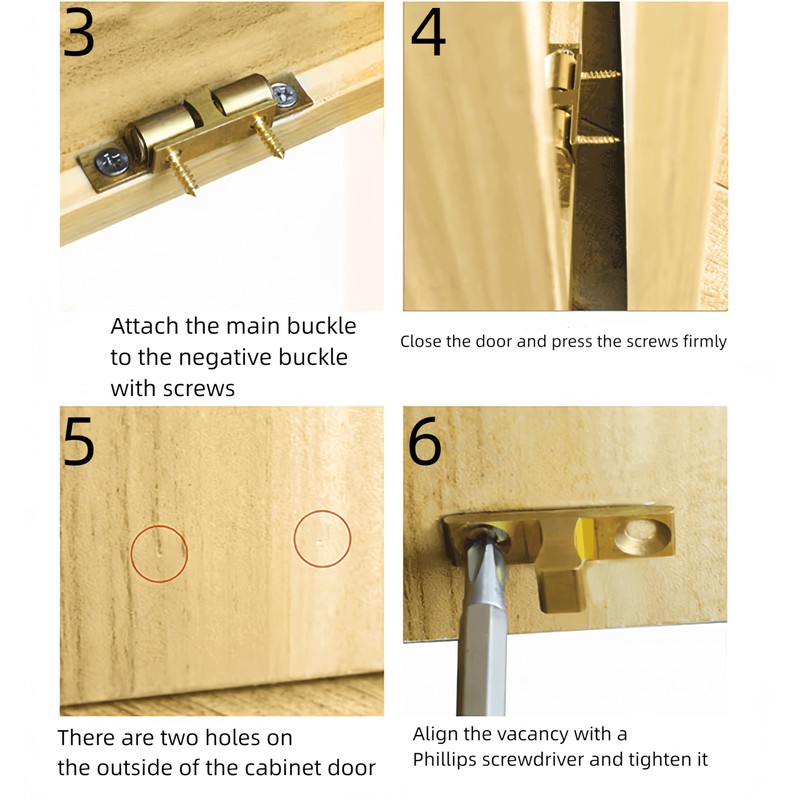 3

Attach the main buckle to the negative buckle with screws

4

Close the door and press the screws firmly

5

There are two holes on the outside of the cabinet door

6

Align the vacancy with a Phillips screwdriver and tighten it