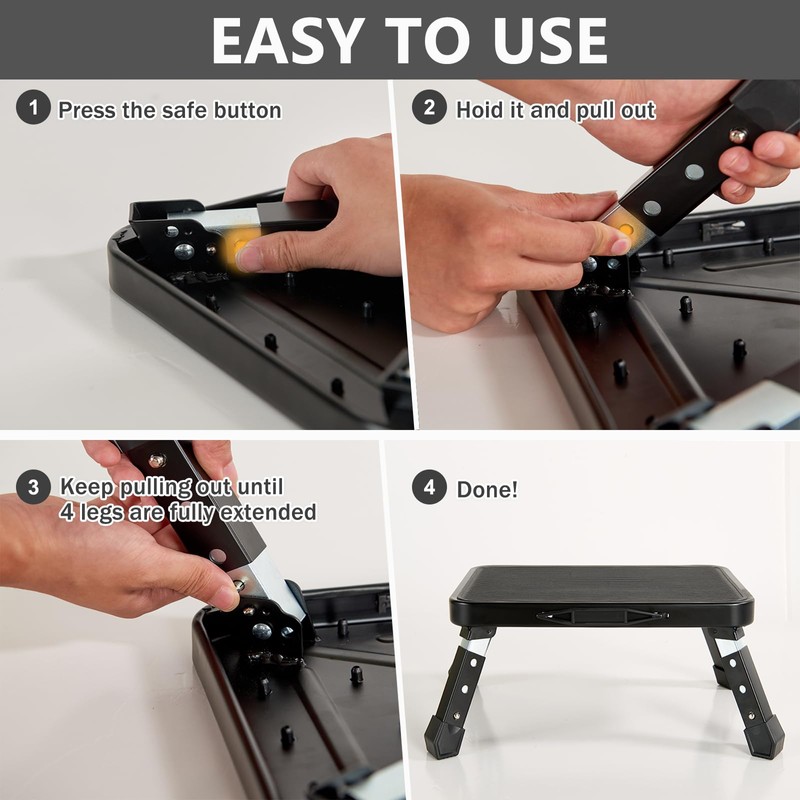 EASY TO USE

1 Press the safe button

2 Hoid it and pull out

3 Keep pulling out until 4 legs are fully extended

4 Done!