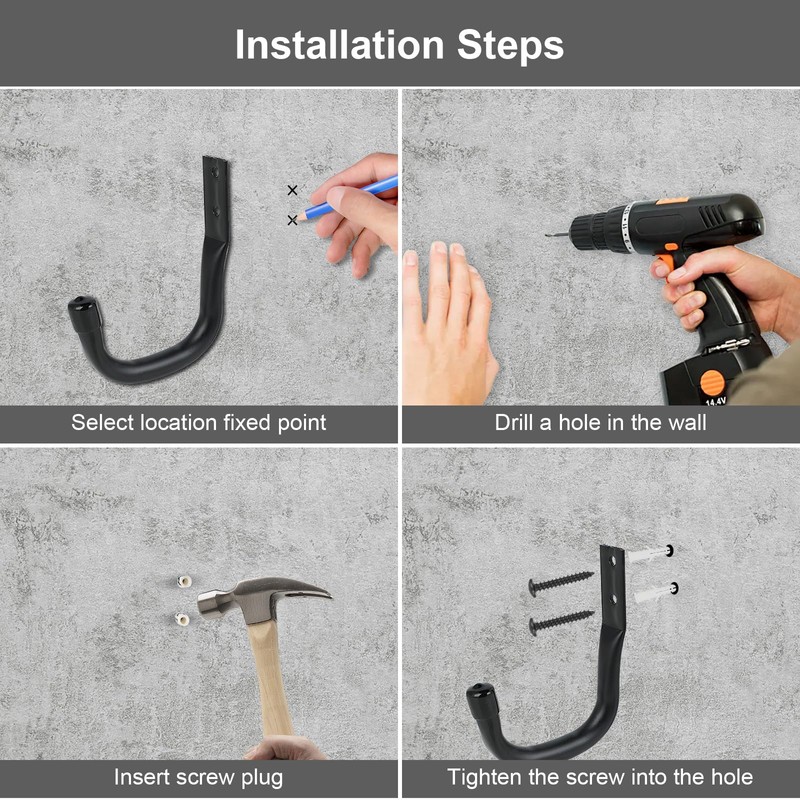 Installation Steps

Select location fixed point

Drill a hole in the wall

14.4V

Insert screw plug

Tighten the screw into the hole