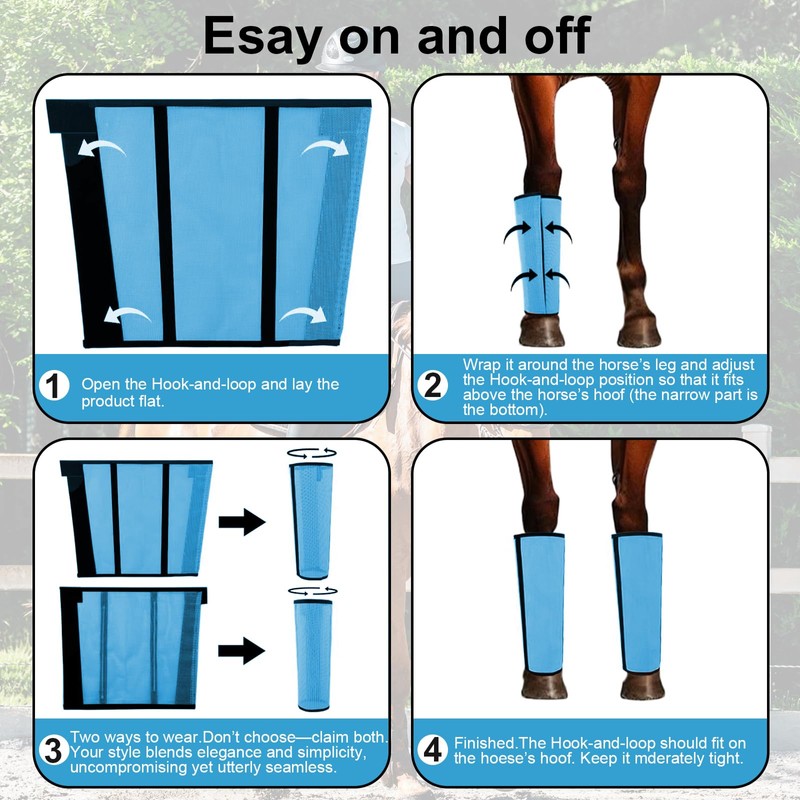 Esay on and off

1 Open the Hook-and-loop and lay the product flat.

2 Wrap it around the horse's leg and adjust the Hook-and-loop position so that it fits above the horse's hoof (the narrow part is the bottom).

3 Two ways to wear.Don't choose—claim both. Your style blends elegance and simplicity, uncompromising yet utterly seamless.

4 Finished.The Hook-and-loop should fit on the hoese's hoof. Keep it mderately tight.