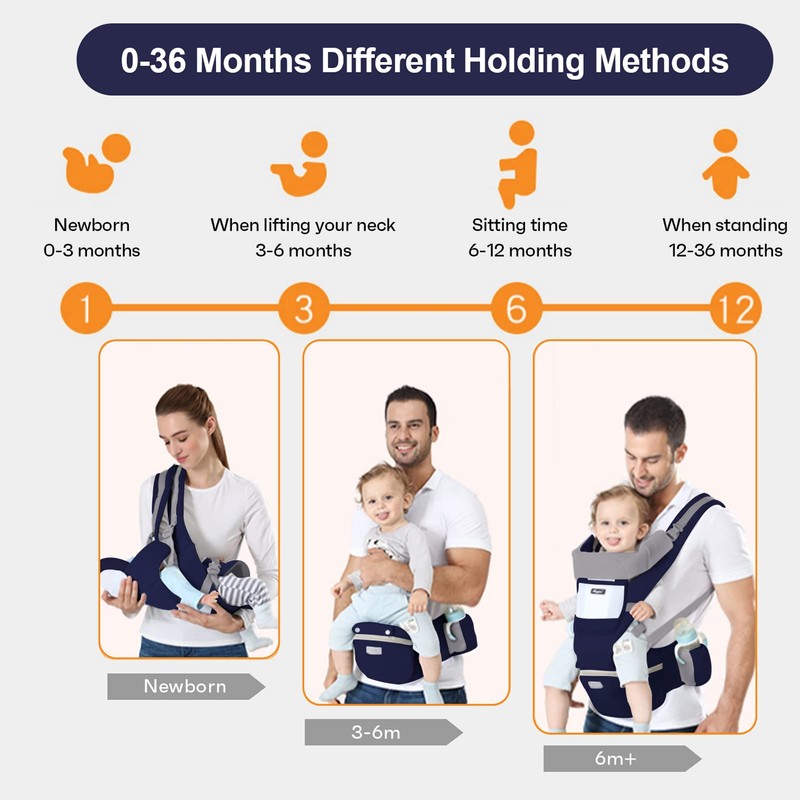 0-36 Months Different Holding Methods

Newborn
0-3 months

When lifting your neck
3-6 months

Sitting time
6-12 months

When standing
12-36 months

1

3

6

12

Newborn

3-6m

6m+