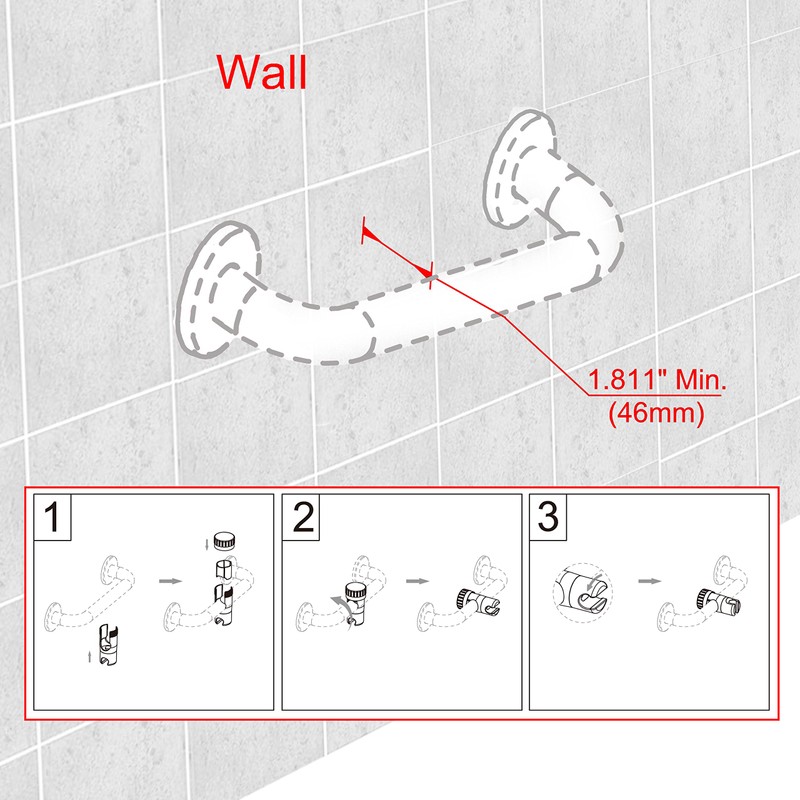 Wall

1.811" Min.
(46mm)

1

2

3