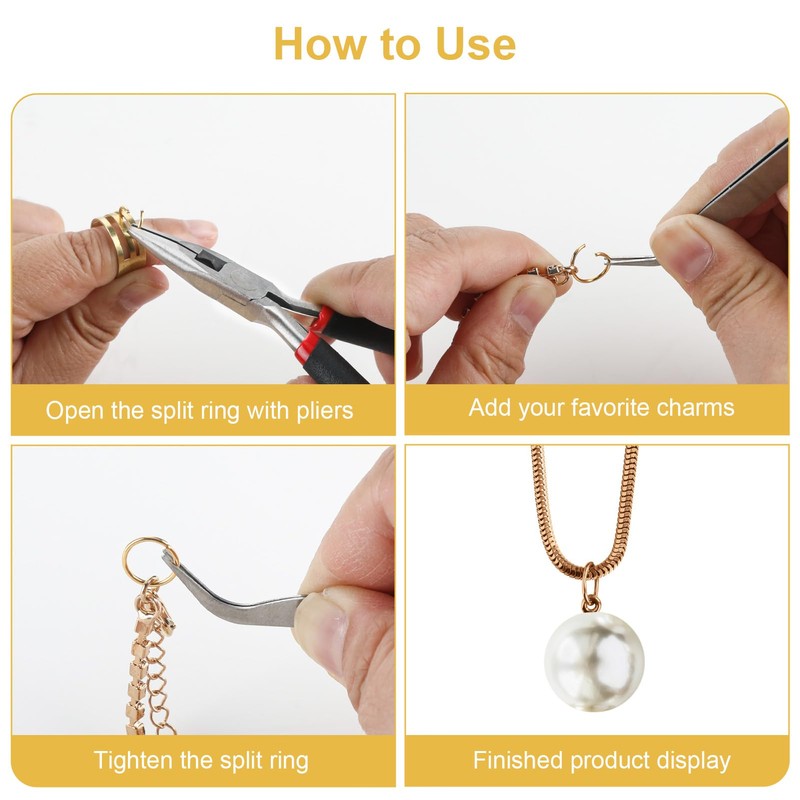 How to Use

Open the split ring with pliers

Add your favorite charms

Tighten the split ring

Finished product display