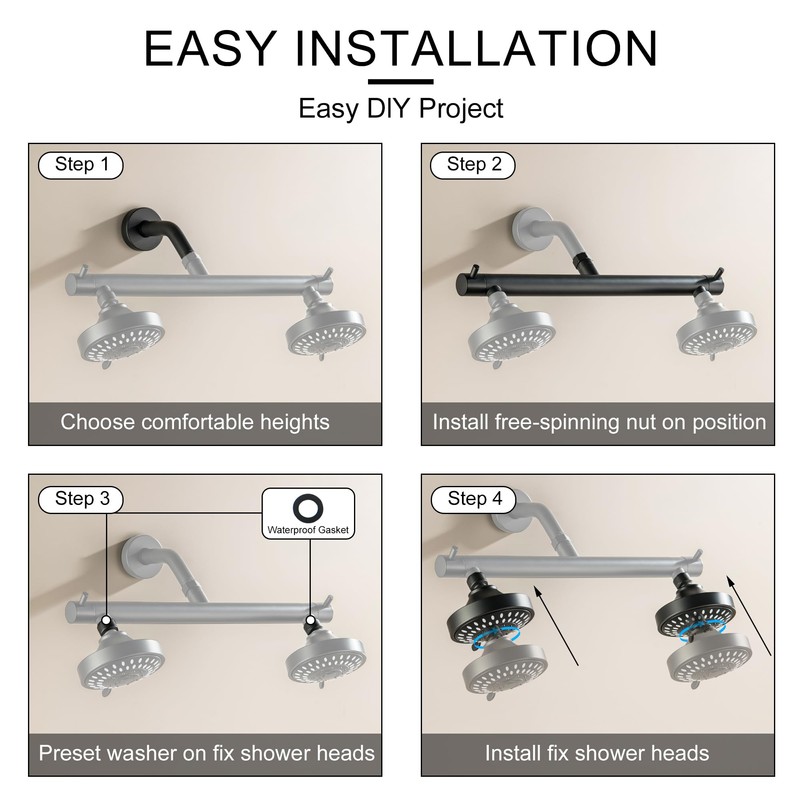 EASY INSTALLATION

Easy DIY Project

Step 1

Choose comfortable heights

Step 2

Install free-spinning nut on position

Step 3

Waterproof Gasket

Preset washer on fix shower heads

Step 4

Install fix shower heads