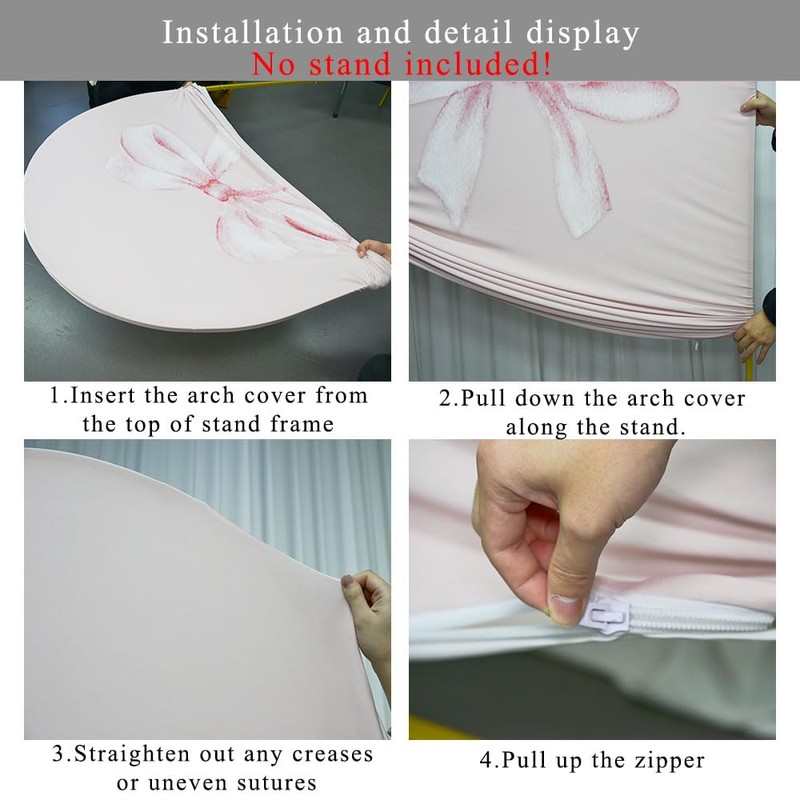 Installation and detail display
No stand included!

1.Insert the arch cover from the top of stand frame

2.Pull down the arch cover along the stand.

3.Straighten out any creases or uneven sutures

4.Pull up the zipper